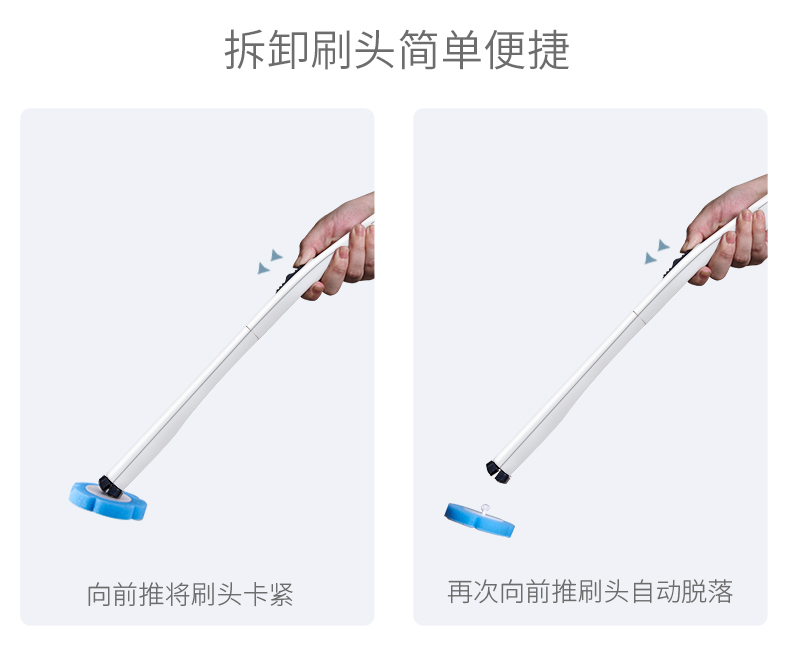 拆卸刷头简单便捷

向前推将刷头卡紧

再次向前推刷头自动脱落