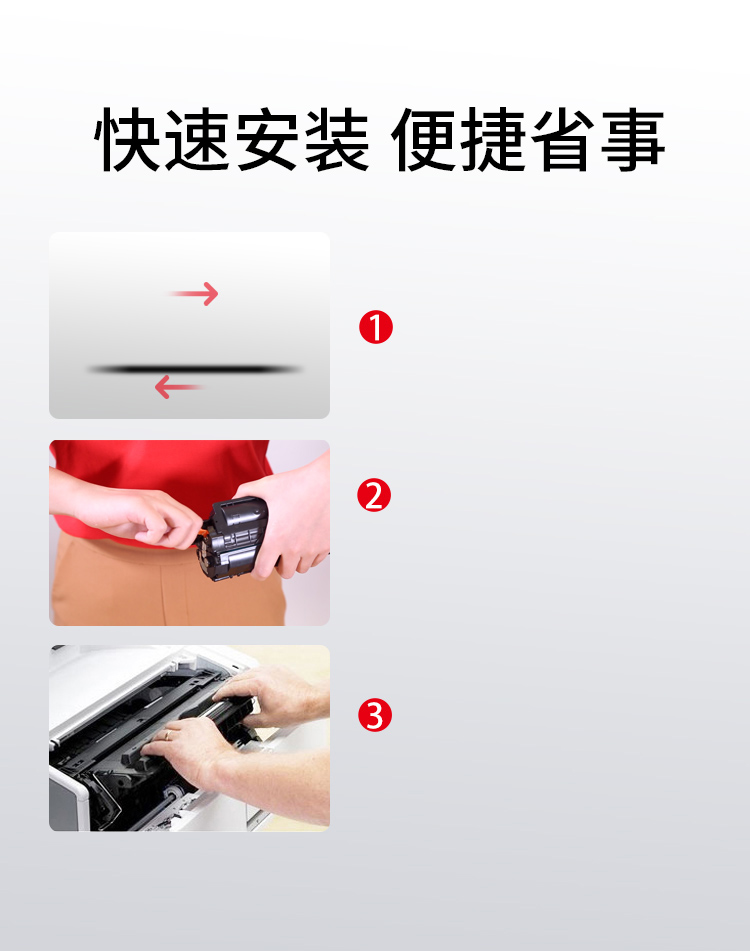 快速安装 便捷省事

❶

❷

❸