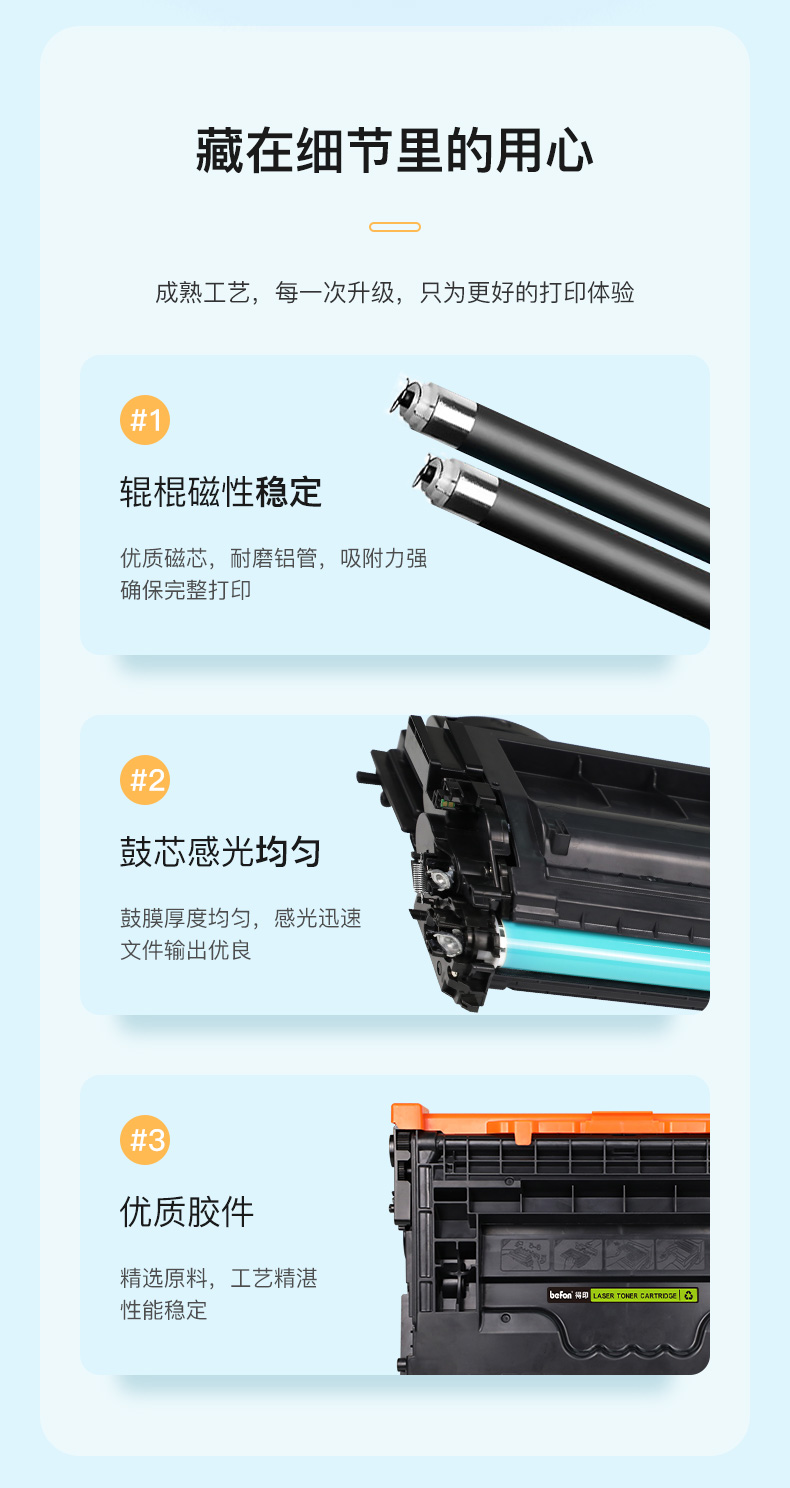 藏在细节里的用心

成熟工艺，每一次升级，只为更好的打印体验

#1

辊棍磁性稳定

优质磁芯，耐磨铝管，吸附力强
确保完整打印

#2

鼓芯感光均匀

鼓膜厚度均匀，感光迅速
文件输出优良

#3

优质胶件

精选原料，工艺精湛
性能稳定

befon 得印 LASER TONER CARTRIDGE