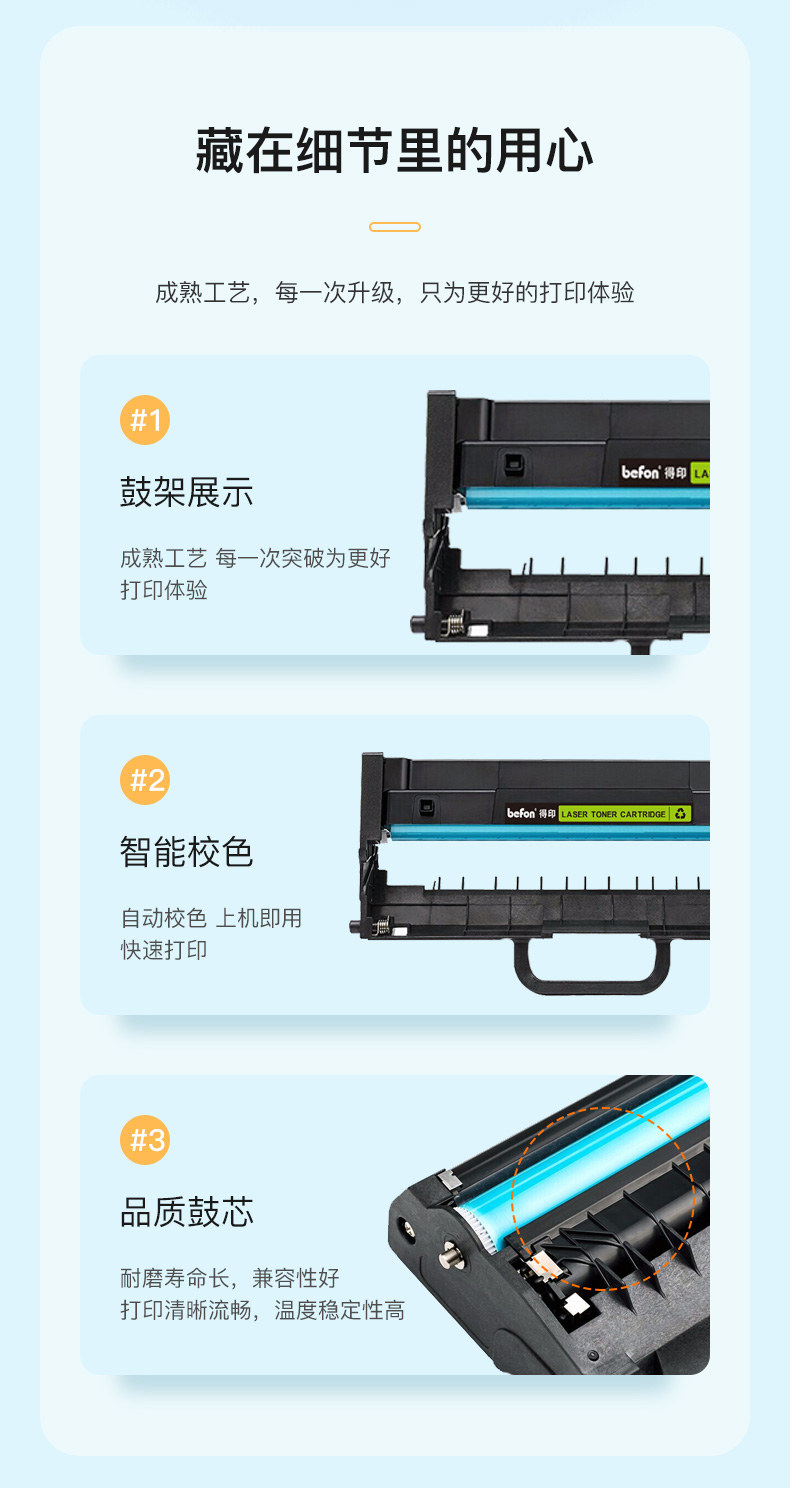 藏在细节里的用心

成熟工艺，每一次升级，只为更好的打印体验

#1

鼓架展示

成熟工艺 每一次突破为更好打印体验

befon 得印 LA

#2

智能校色

自动校色 上机即用
快速打印

befon 得印 LASER TONER CARTRIDGE

#3

品质鼓芯

耐磨寿命长，兼容性好
打印清晰流畅，温度稳定性高