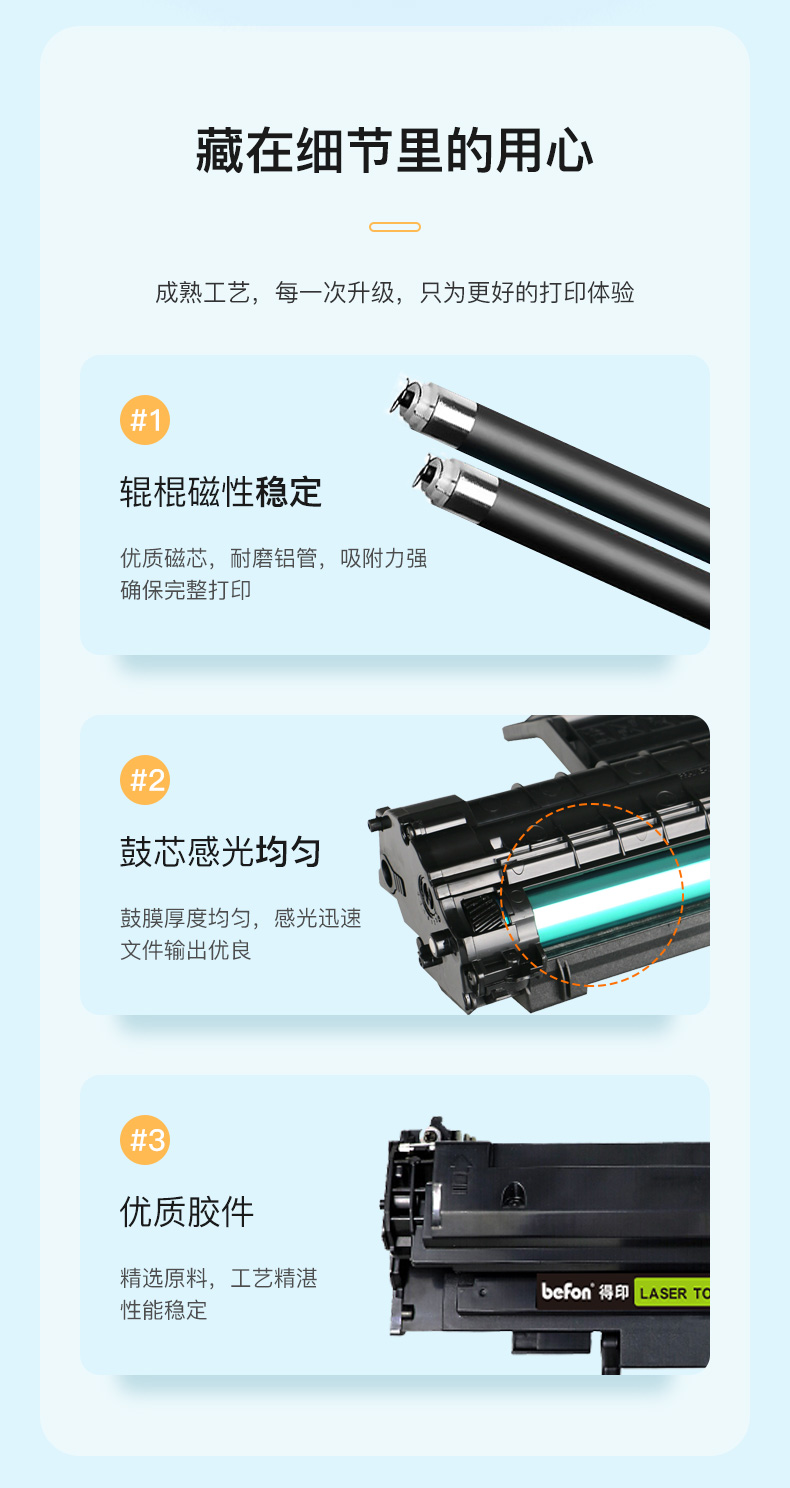 藏在细节里的用心

成熟工艺，每一次升级，只为更好的打印体验

#1

辊棍磁性稳定

优质磁芯，耐磨铝管，吸附力强
确保完整打印

#2

鼓芯感光均匀

鼓膜厚度均匀，感光迅速
文件输出优良

#3

优质胶件

精选原料，工艺精湛
性能稳定

befon 得印 LASER TO