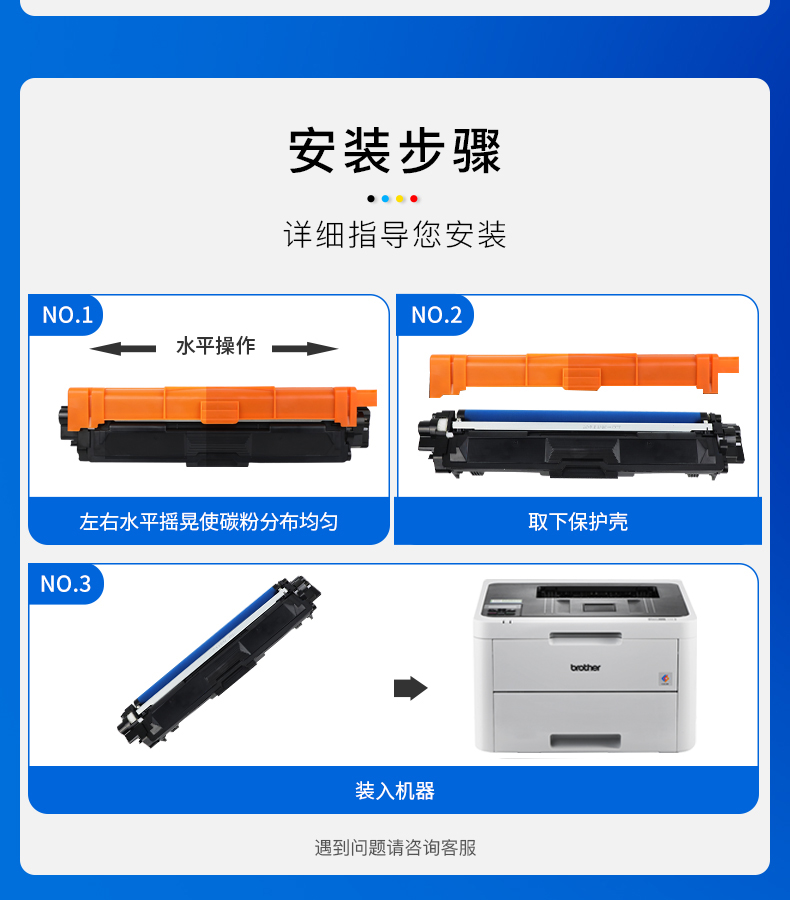 安装步骤

详细指导您安装

NO.1

水平操作

左右水平摇晃使碳粉分布均匀

NO.2

取下保护壳

NO.3

brother

装入机器

遇到问题请咨询客服