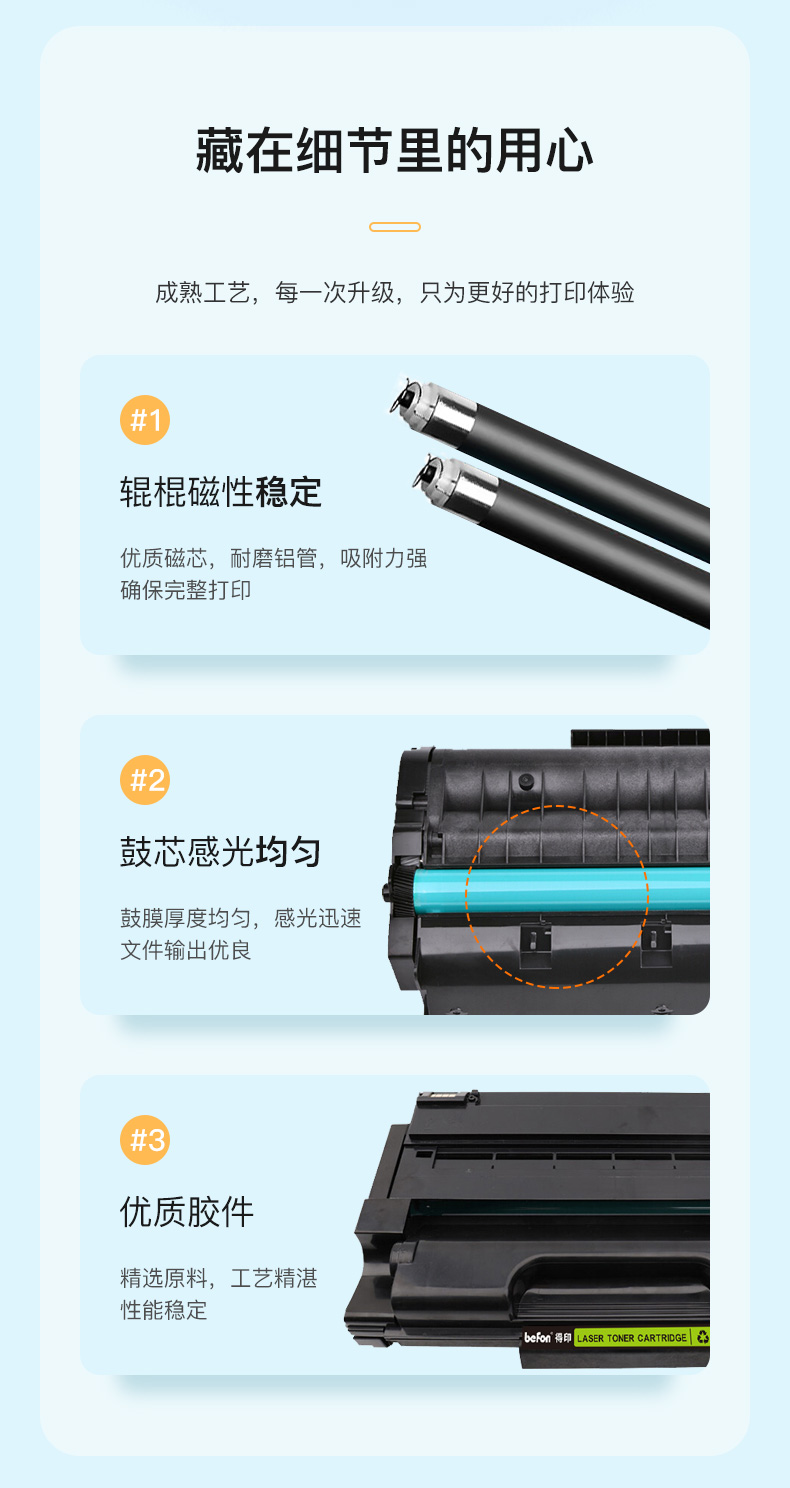 藏在细节里的用心

成熟工艺，每一次升级，只为更好的打印体验

#1

辊棍磁性稳定

优质磁芯，耐磨铝管，吸附力强
确保完整打印

#2

鼓芯感光均匀

鼓膜厚度均匀，感光迅速
文件输出优良

#3

优质胶件

精选原料，工艺精湛
性能稳定

befon 得印 LASER TONER CARTRIDGE