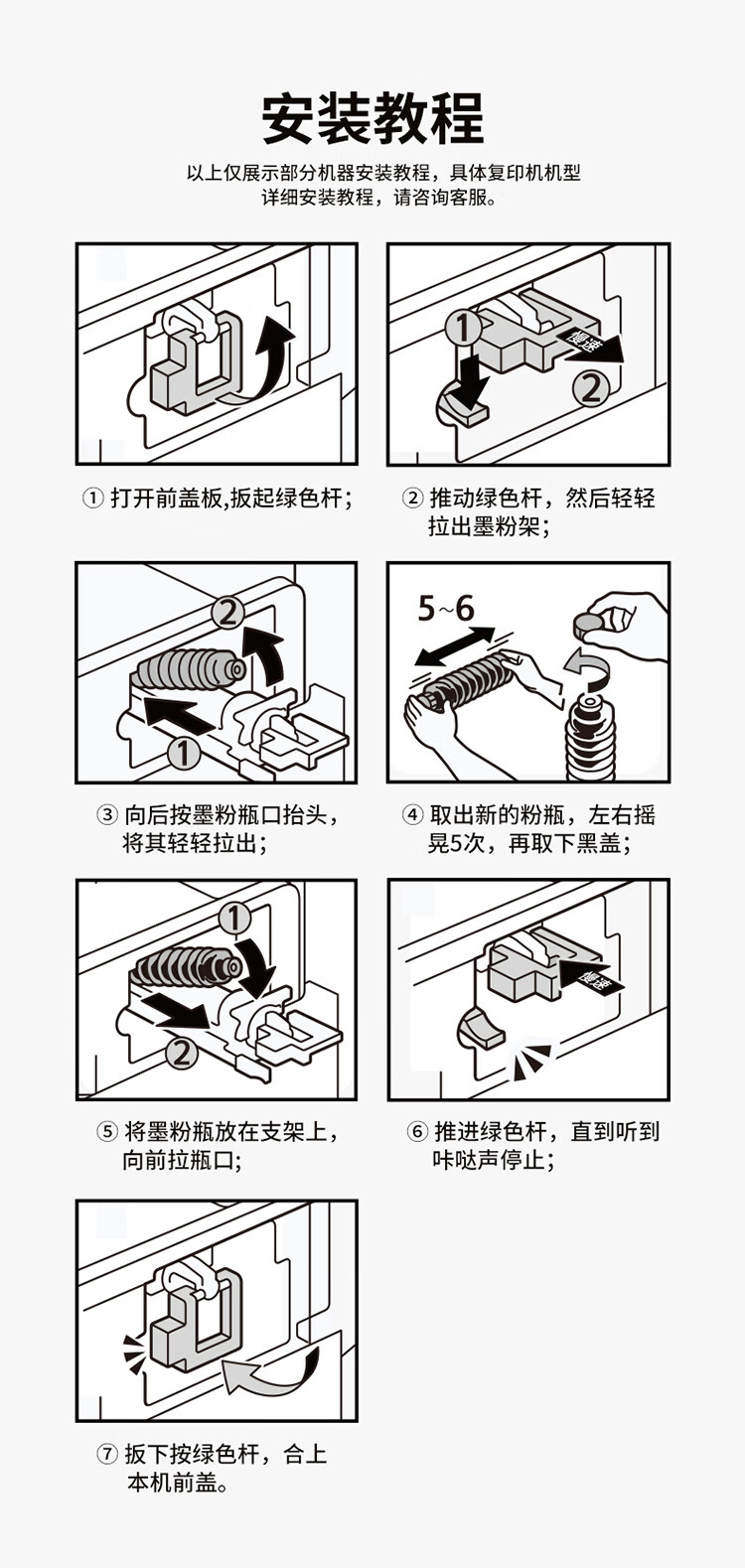 安装教程

以上仅展示部分机器安装教程，具体复印机机型详细安装教程，请咨询客服。

1

慢速

2

① 打开前盖板,扳起绿色杆;

② 推动绿色杆，然后轻轻拉出墨粉架;

2

1

5~6

③ 向后按墨粉瓶口抬头，将其轻轻拉出;

④ 取出新的粉瓶，左右摇晃5次，再取下黑盖;

1

2

慢速

⑤ 将墨粉瓶放在支架上，向前拉瓶口;

⑥ 推进绿色杆，直到听到咔哒声停止;

⑦ 扳下按绿色杆，合上本机前盖。