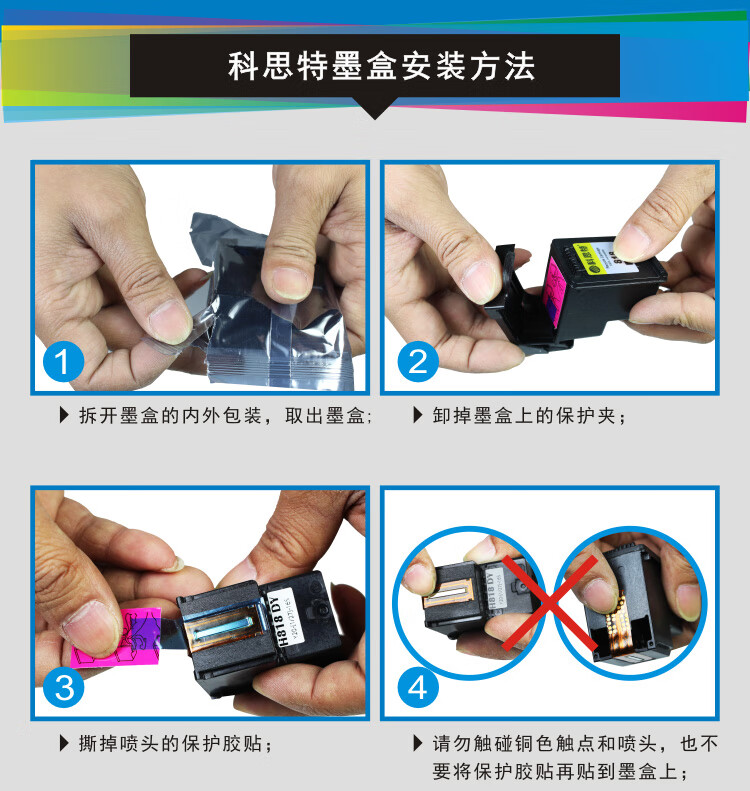 科思特墨盒安装方法

1

▶ 拆开墨盒的内外包装，取出墨盒；

2

▶ 卸掉墨盒上的保护夹；

3

H818 DY

▶ 撕掉喷头的保护胶贴；

4

H818 DY

▶ 请勿触碰铜色触点和喷头，也不要将保护胶贴再贴到墨盒上；