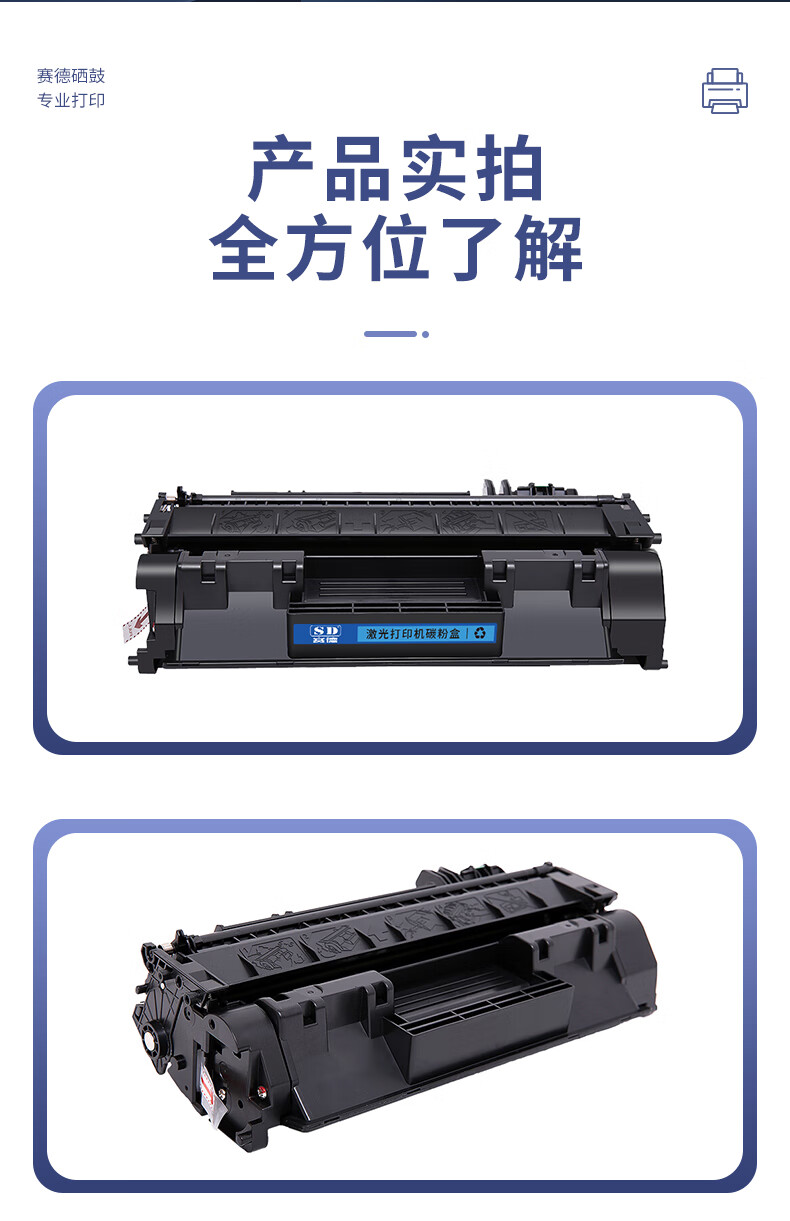 赛德硒鼓
专业打印

产品实拍
全方位了解

SD
赛德
激光打印机碳粉盒