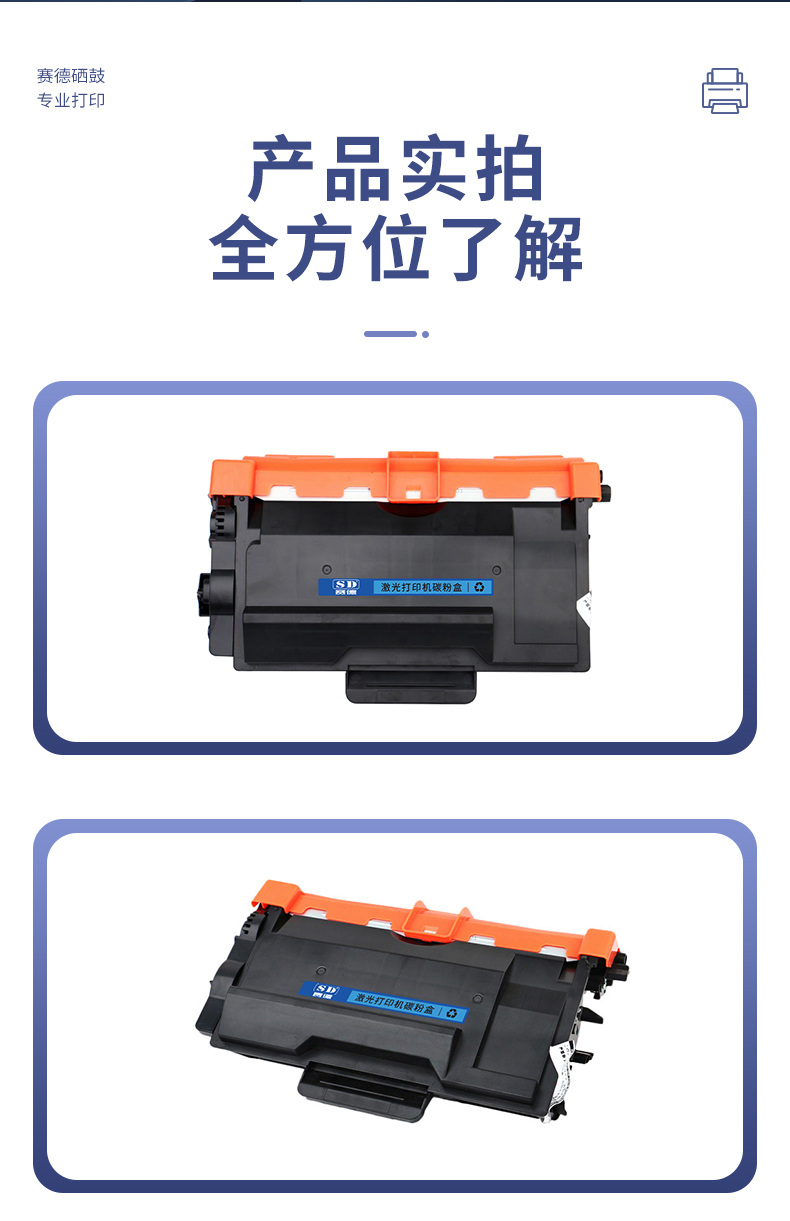 赛德硒鼓
专业打印

产品实拍
全方位了解

SD
赛德
激光打印机碳粉盒

SD
赛德
激光打印机碳粉盒