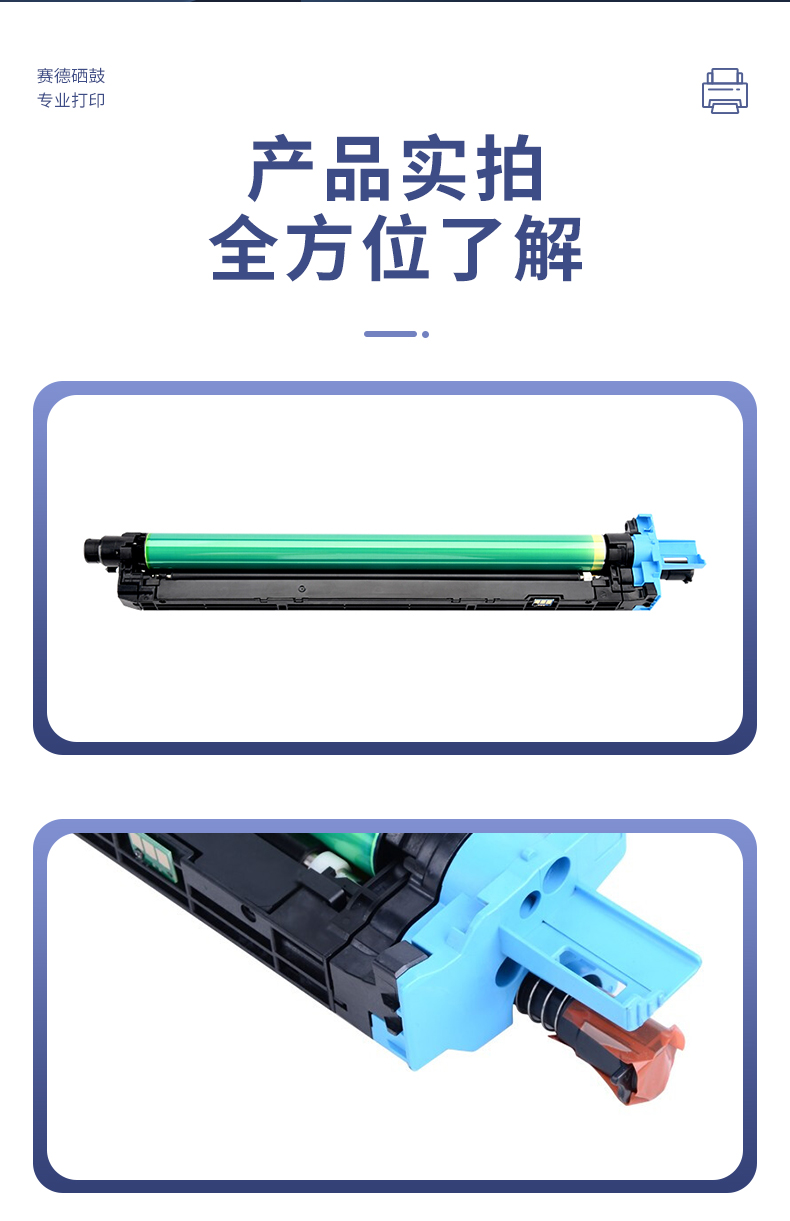 赛德硒鼓
专业打印

产品实拍
全方位了解