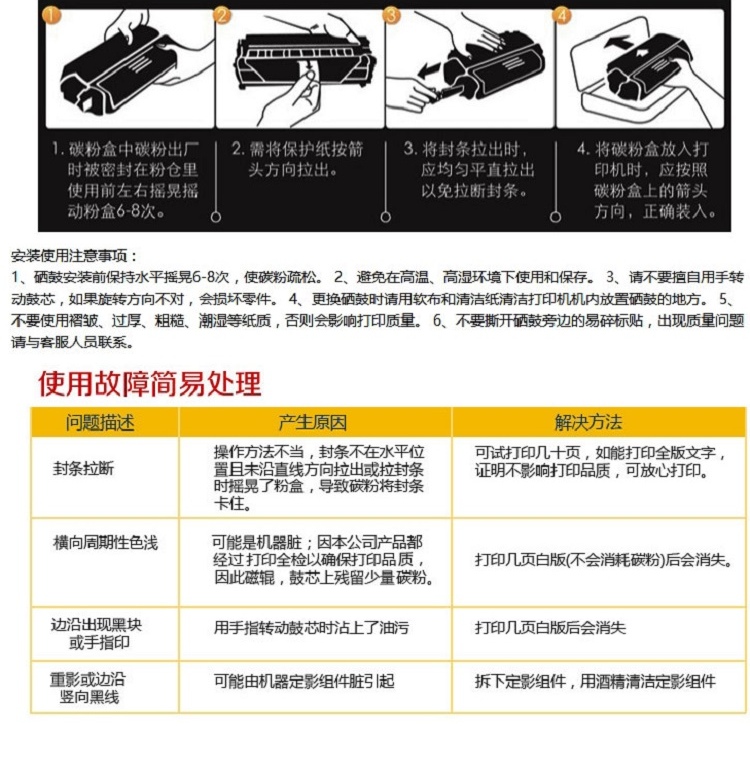 1

2

3

4

1. 碳粉盒中碳粉出厂时被密封在粉仓里使用前左右摇晃摇动粉盒6-8次。

2. 需将保护纸按箭头方向拉出。

3. 将封条拉出时，应均匀平直拉出以免拉断封条。

4. 将碳粉盒放入打印机时，应按照碳粉盒上的箭头方向，正确装入。

安装使用注意事项：
1、硒鼓安装前保持水平摇晃6-8次，使碳粉疏松。 2、避免在高温、高湿环境下使用和保存。 3、请不要擅自用手转动鼓芯，如果旋转方向不对，会损坏零件。 4、更换硒鼓时请用软布和清洁纸清洁打印机机内放置硒鼓的地方。 5、不要使用褶皱、过厚、粗糙、潮湿等纸质，否则会影响打印质量。 6、不要撕开硒鼓旁边的易碎标贴，出现质量问题请与客服人员联系。

使用故障简易处理

| 问题描述 | 产生原因 | 解决方法 |
|---|---|---|
| 封条拉断 | 操作方法不当，封条不在水平位置且未沿直线方向拉出或拉封条时摇晃了粉盒，导致碳粉将封条卡住。 | 可试打印几十页，如能打印全版文字，证明不影响打印品质，可放心打印。 |
| 横向周期性色浅 | 可能是机器脏；因本公司产品都经过打印全检以确保打印品质，因此磁辊，鼓芯上残留少量碳粉。 | 打印几页白版(不会消耗碳粉)后会消失。 |
| 边沿出现黑块或手指印 | 用手指转动鼓芯时沾上了油污 | 打印几页白版后会消失 |
| 重影或边沿竖向黑线 | 可能由机器定影组件脏引起 | 拆下定影组件，用酒精清洁定影组件 |