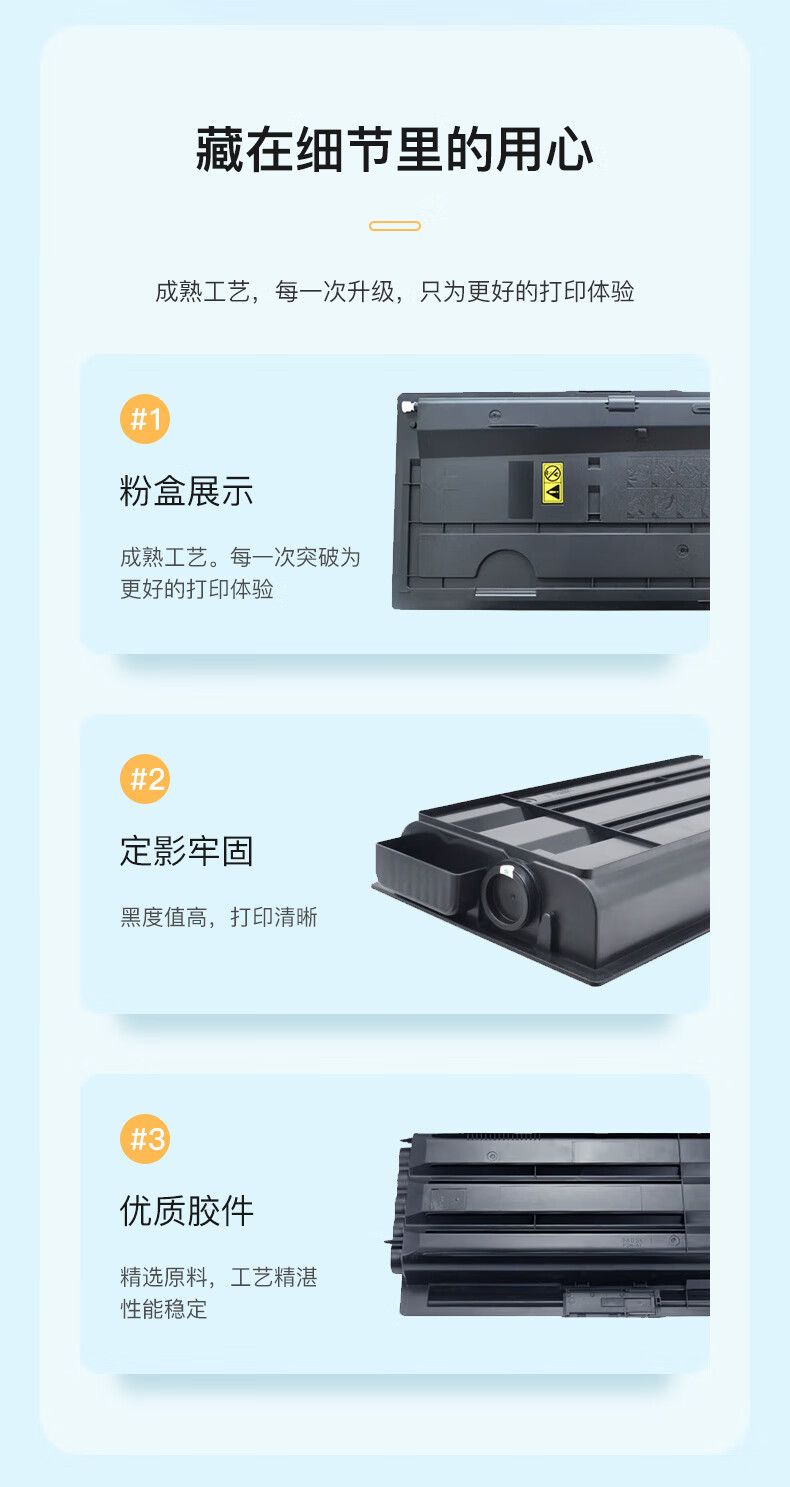 藏在细节里的用心

成熟工艺，每一次升级，只为更好的打印体验

#1

粉盒展示

成熟工艺。每一次突破为更好的打印体验

#2

定影牢固

黑度值高，打印清晰

#3

优质胶件

精选原料，工艺精湛
性能稳定