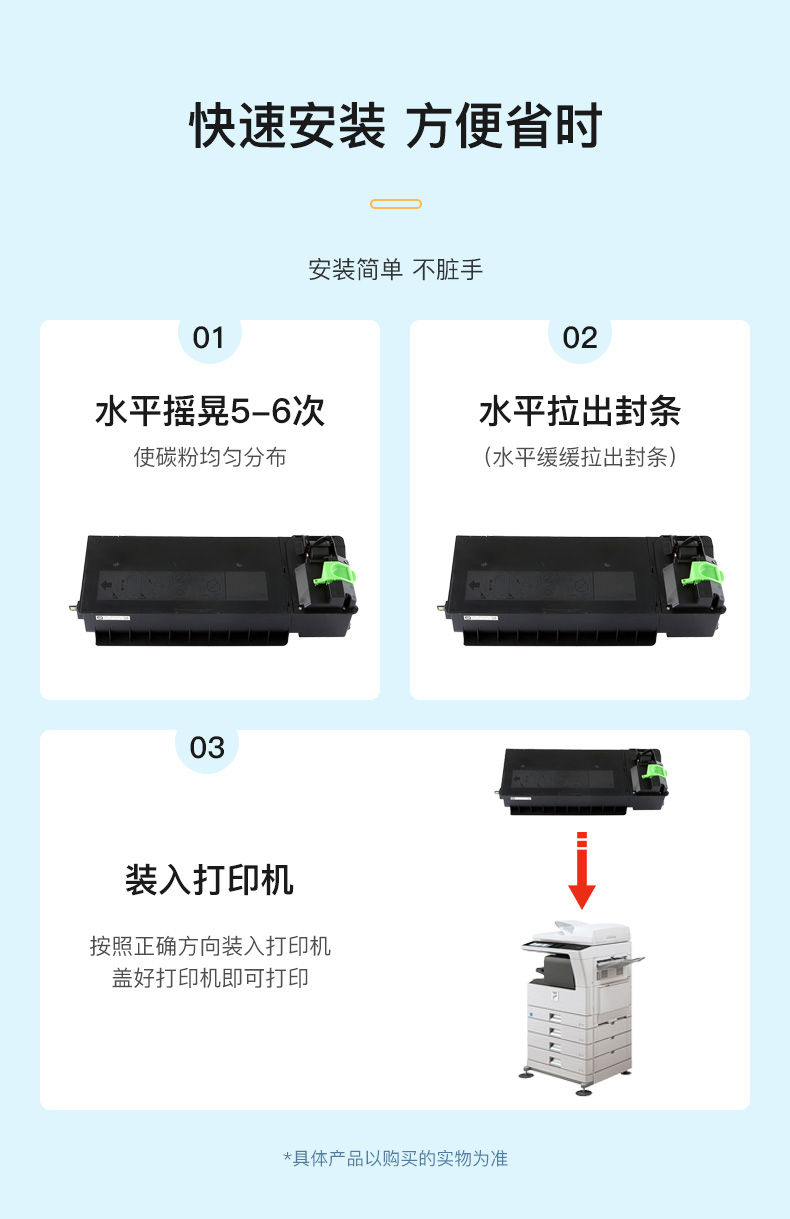 快速安装 方便省时

安装简单 不脏手

01

水平摇晃5-6次

使碳粉均匀分布

02

水平拉出封条

（水平缓缓拉出封条）

03

装入打印机

按照正确方向装入打印机
盖好打印机即可打印

*具体产品以购买的实物为准