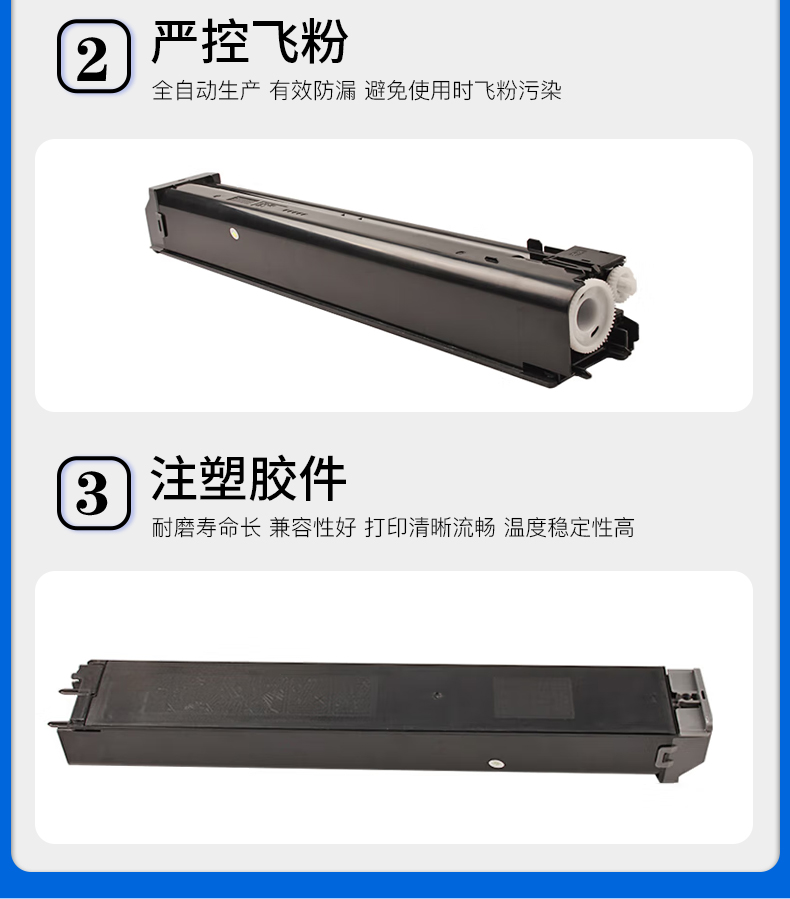 2 严控飞粉

全自动生产 有效防漏 避免使用时飞粉污染

3 注塑胶件

耐磨寿命长 兼容性好 打印清晰流畅 温度稳定性高