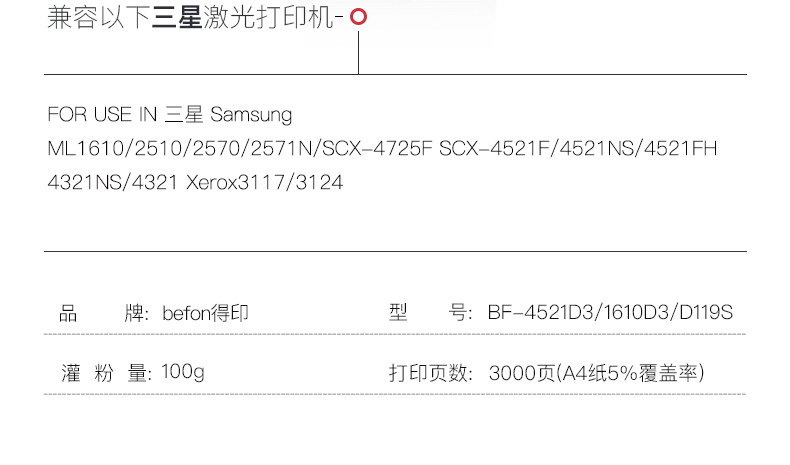 兼容以下三星激光打印机-

FOR USE IN 三星 Samsung
ML1610/2510/2570/2571N/SCX-4725F SCX-4521F/4521NS/4521FH
4321NS/4321 Xerox3117/3124

品 牌: befon得印 型 号: BF-4521D3/1610D3/D119S

灌 粉 量: 100g 打印页数: 3000页(A4纸5%覆盖率)