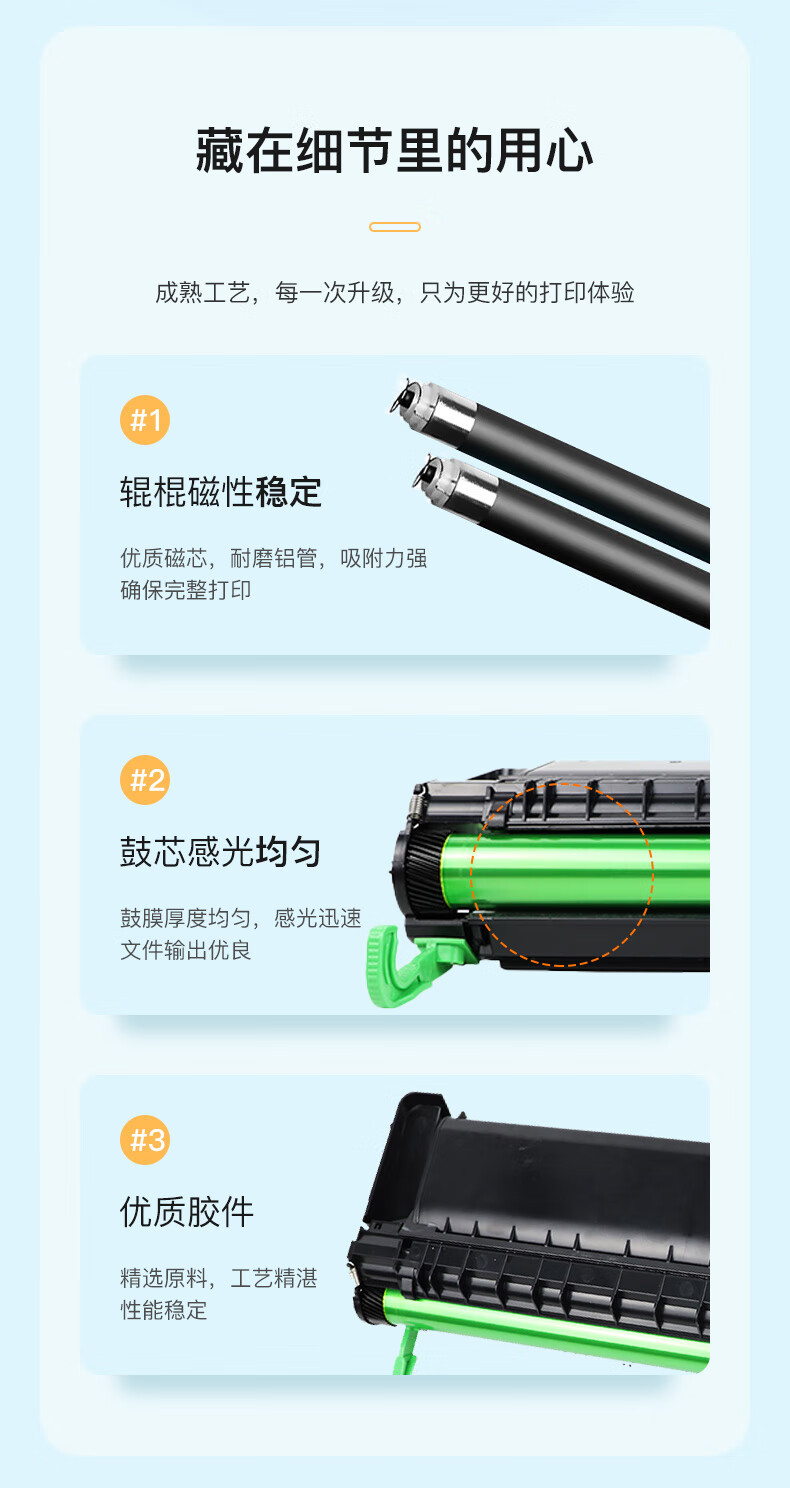 藏在细节里的用心

成熟工艺，每一次升级，只为更好的打印体验

#1

辊棍磁性稳定

优质磁芯，耐磨铝管，吸附力强
确保完整打印

#2

鼓芯感光均匀

鼓膜厚度均匀，感光迅速
文件输出优良

#3

优质胶件

精选原料，工艺精湛
性能稳定