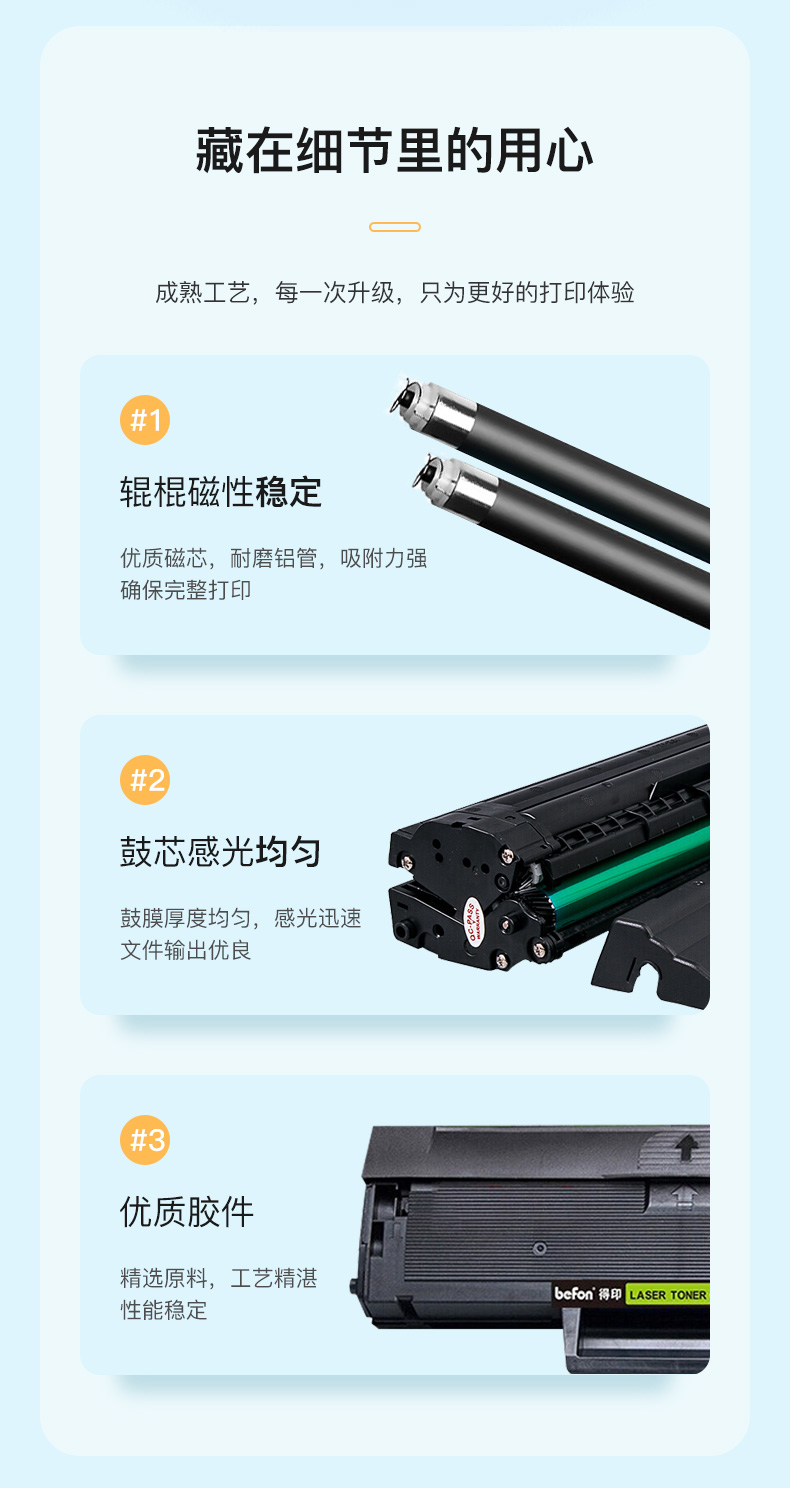 藏在细节里的用心

成熟工艺，每一次升级，只为更好的打印体验

#1

辊棍磁性稳定

优质磁芯，耐磨铝管，吸附力强
确保完整打印

#2

鼓芯感光均匀

鼓膜厚度均匀，感光迅速
文件输出优良

QC-PASS
WARRANTY

#3

优质胶件

精选原料，工艺精湛
性能稳定

befon 得印 LASER TONER