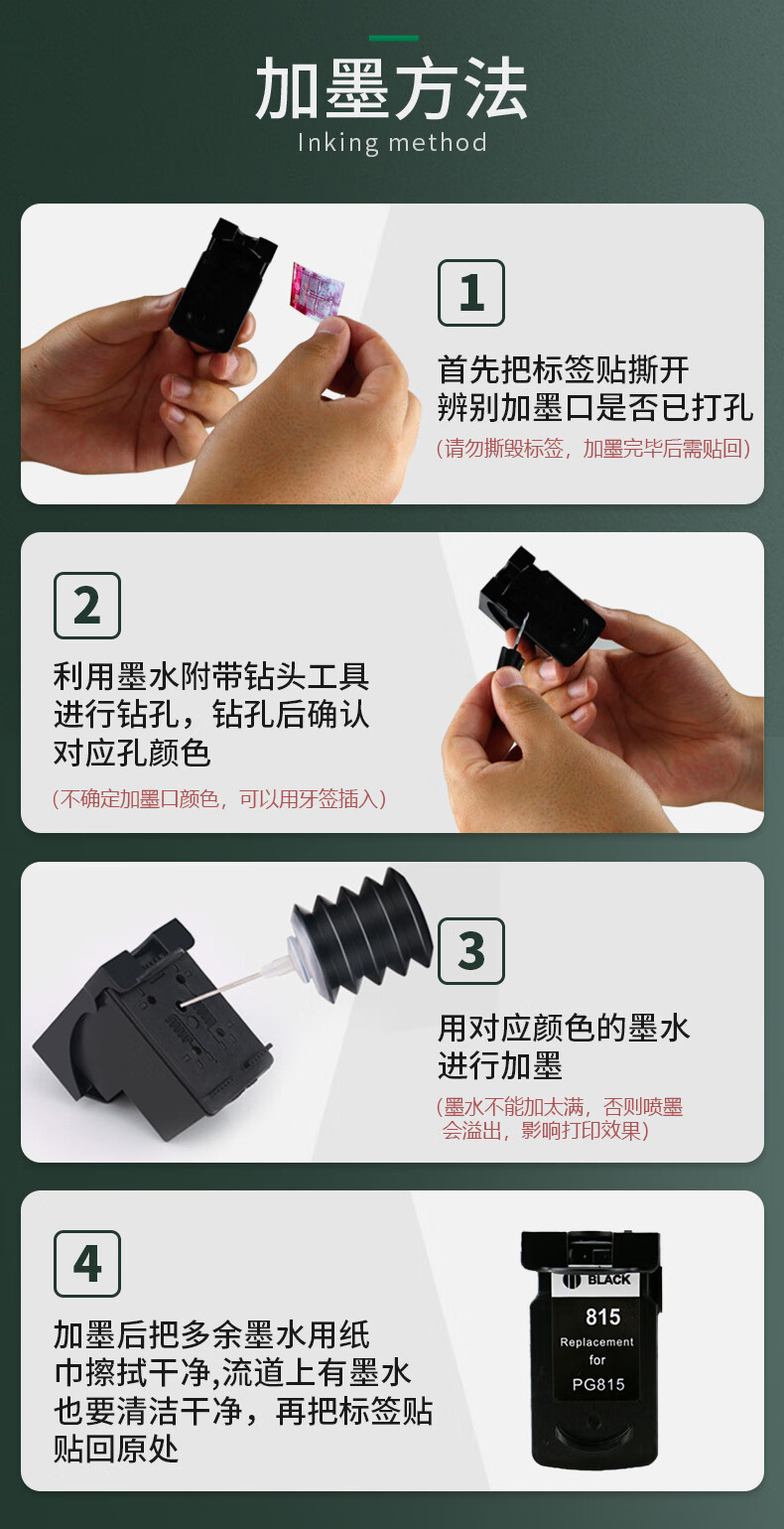 加墨方法
Inking method

1

首先把标签贴撕开
辨别加墨口是否已打孔
（请勿撕毁标签，加墨完毕后需贴回）

2

利用墨水附带钻头工具进行钻孔，钻孔后确认对应孔颜色
（不确定加墨口颜色，可以用牙签插入）

3

用对应颜色的墨水进行加墨
（墨水不能加太满，否则喷墨会溢出，影响打印效果）

4

加墨后把多余墨水用纸巾擦拭干净,流道上有墨水也要清洁干净，再把标签贴贴回原处

BLACK
815
Replacement
for
PG815