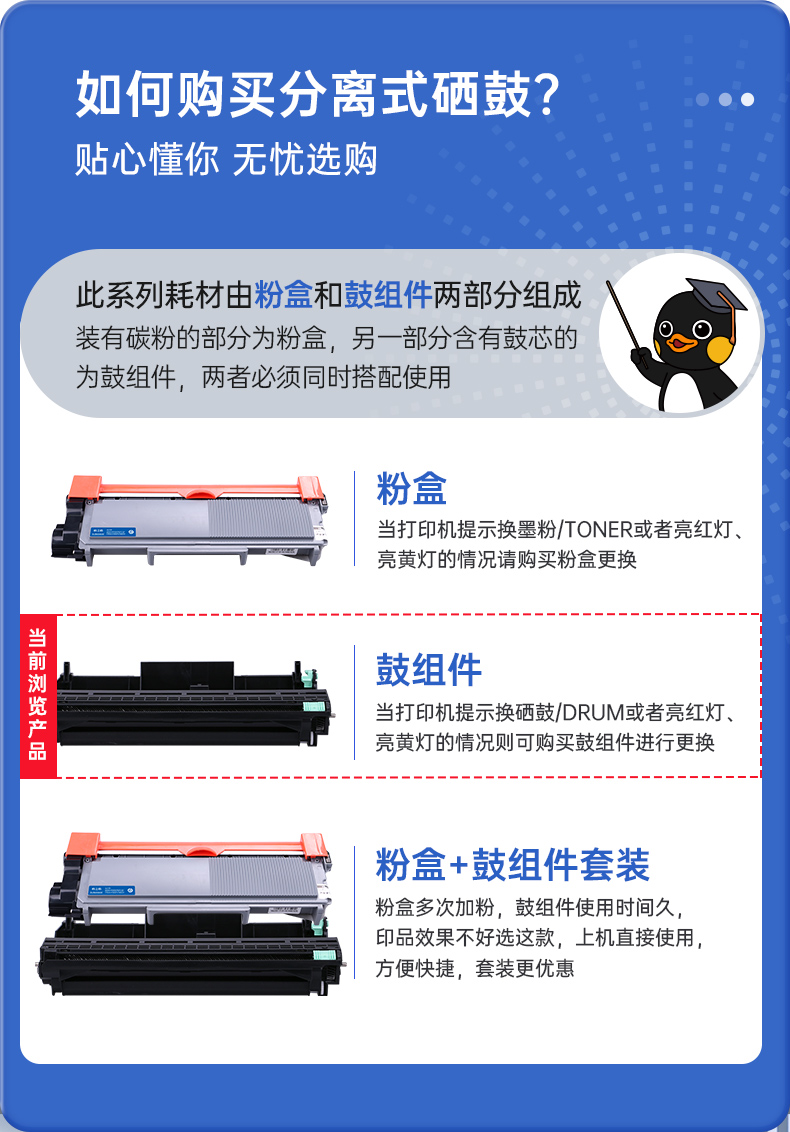 如何购买分离式硒鼓?
贴心懂你 无忧选购

此系列耗材由粉盒和鼓组件两部分组成
装有碳粉的部分为粉盒，另一部分含有鼓芯的为鼓组件，两者必须同时搭配使用

粉盒
当打印机提示换墨粉/TONER或者亮红灯、亮黄灯的情况请购买粉盒更换

当前浏览产品

鼓组件
当打印机提示换硒鼓/DRUM或者亮红灯、亮黄灯的情况则可购买鼓组件进行更换

粉盒+鼓组件套装
粉盒多次加粉，鼓组件使用时间久，印品效果不好选这款，上机直接使用，方便快捷，套装更优惠