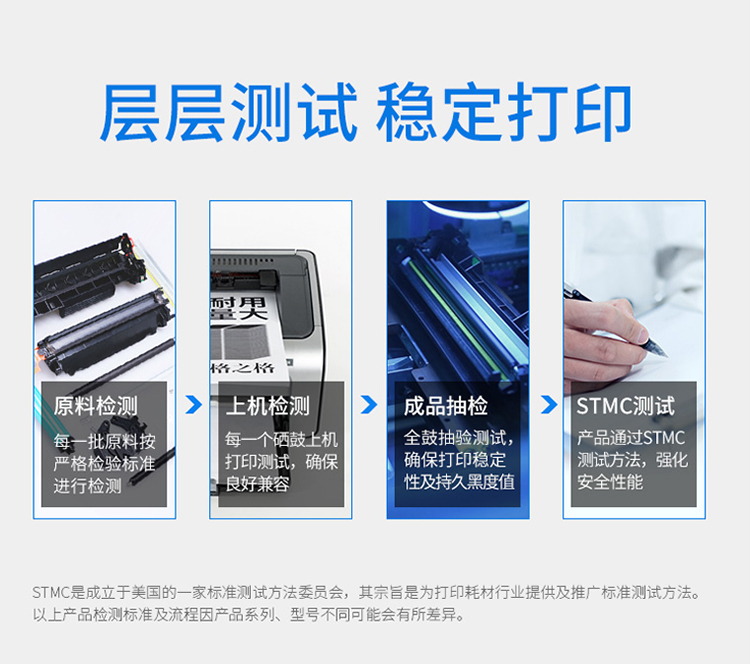 层层测试 稳定打印

耐用
量大
格之格

原料检测
每一批原料按严格检验标准进行检测

上机检测
每一个硒鼓上机打印测试，确保良好兼容

成品抽检
全鼓抽验测试，确保打印稳定性及持久黑度值

STMC测试
产品通过STMC测试方法，强化安全性能

STMC是成立于美国的一家标准测试方法委员会，其宗旨是为打印耗材行业提供及推广标准测试方法。
以上产品检测标准及流程因产品系列、型号不同可能会有所差异。