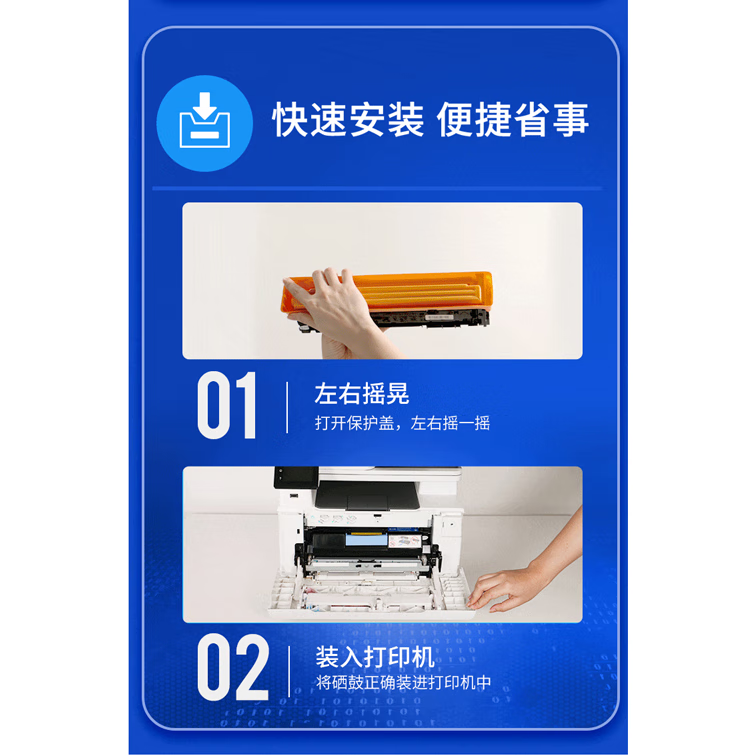 快速安装 便捷省事

01

左右摇晃
打开保护盖，左右摇一摇

02

装入打印机
将硒鼓正确装进打印机中