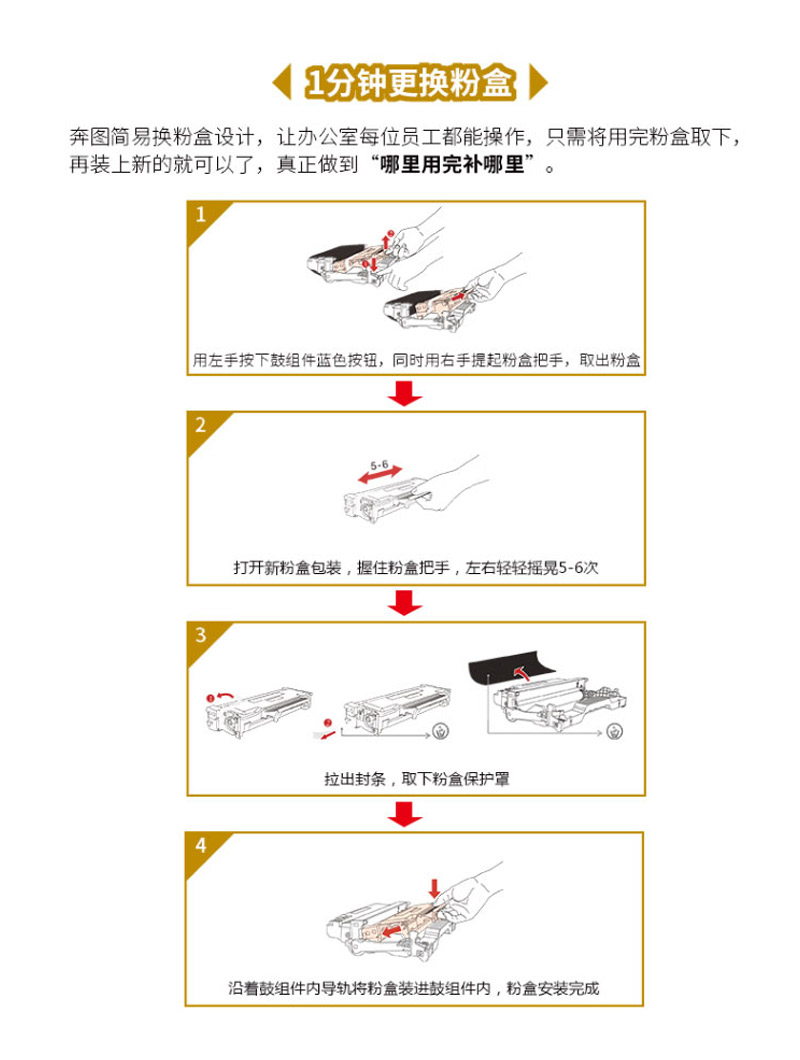 1分钟更换粉盒

奔图简易换粉盒设计，让办公室每位员工都能操作，只需将用完粉盒取下，再装上新的就可以了，真正做到“哪里用完补哪里”。

1

用左手按下鼓组件蓝色按钮，同时用右手提起粉盒把手，取出粉盒

2

5-6

打开新粉盒包装，握住粉盒把手，左右轻轻摇晃5-6次

3

拉出封条，取下粉盒保护罩

4

沿着鼓组件内导轨将粉盒装进鼓组件内，粉盒安装完成