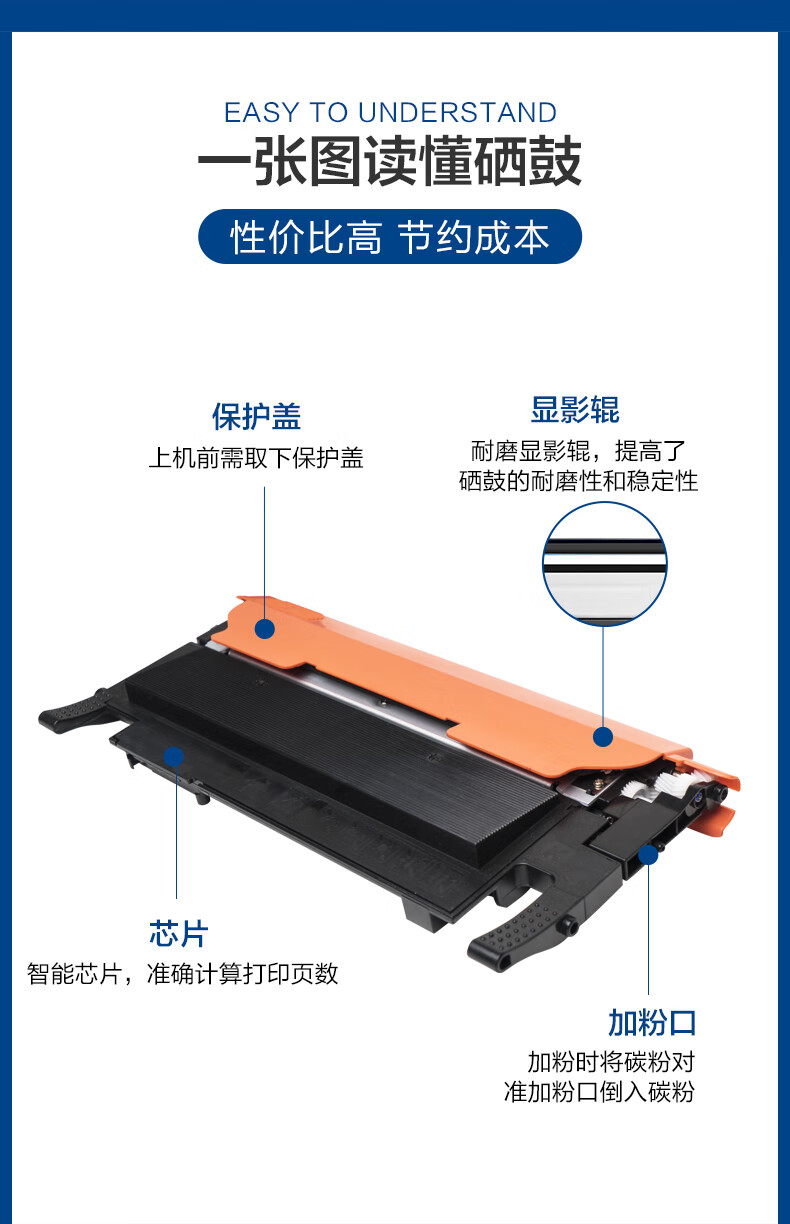 EASY TO UNDERSTAND
一张图读懂硒鼓

性价比高 节约成本

保护盖
上机前需取下保护盖

显影辊
耐磨显影辊，提高了硒鼓的耐磨性和稳定性

芯片
智能芯片，准确计算打印页数

加粉口
加粉时将碳粉对准加粉口倒入碳粉