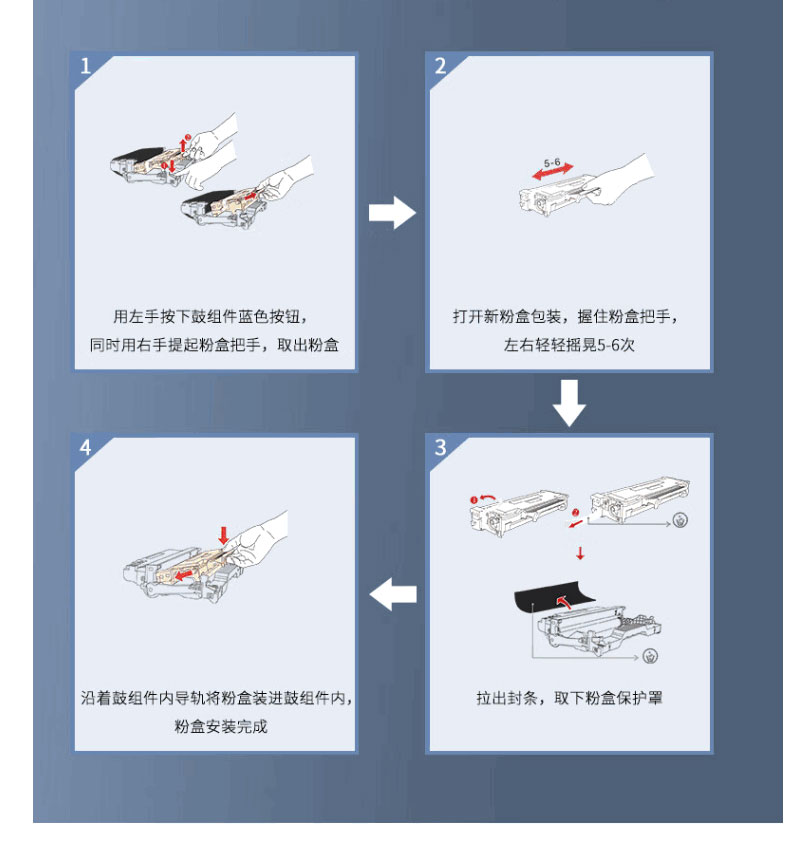 1

用左手按下鼓组件蓝色按钮，
同时用右手提起粉盒把手，取出粉盒

2

5-6

打开新粉盒包装，握住粉盒把手，
左右轻轻摇晃5-6次

3

拉出封条，取下粉盒保护罩

4

沿着鼓组件内导轨将粉盒装进鼓组件内，
粉盒安装完成