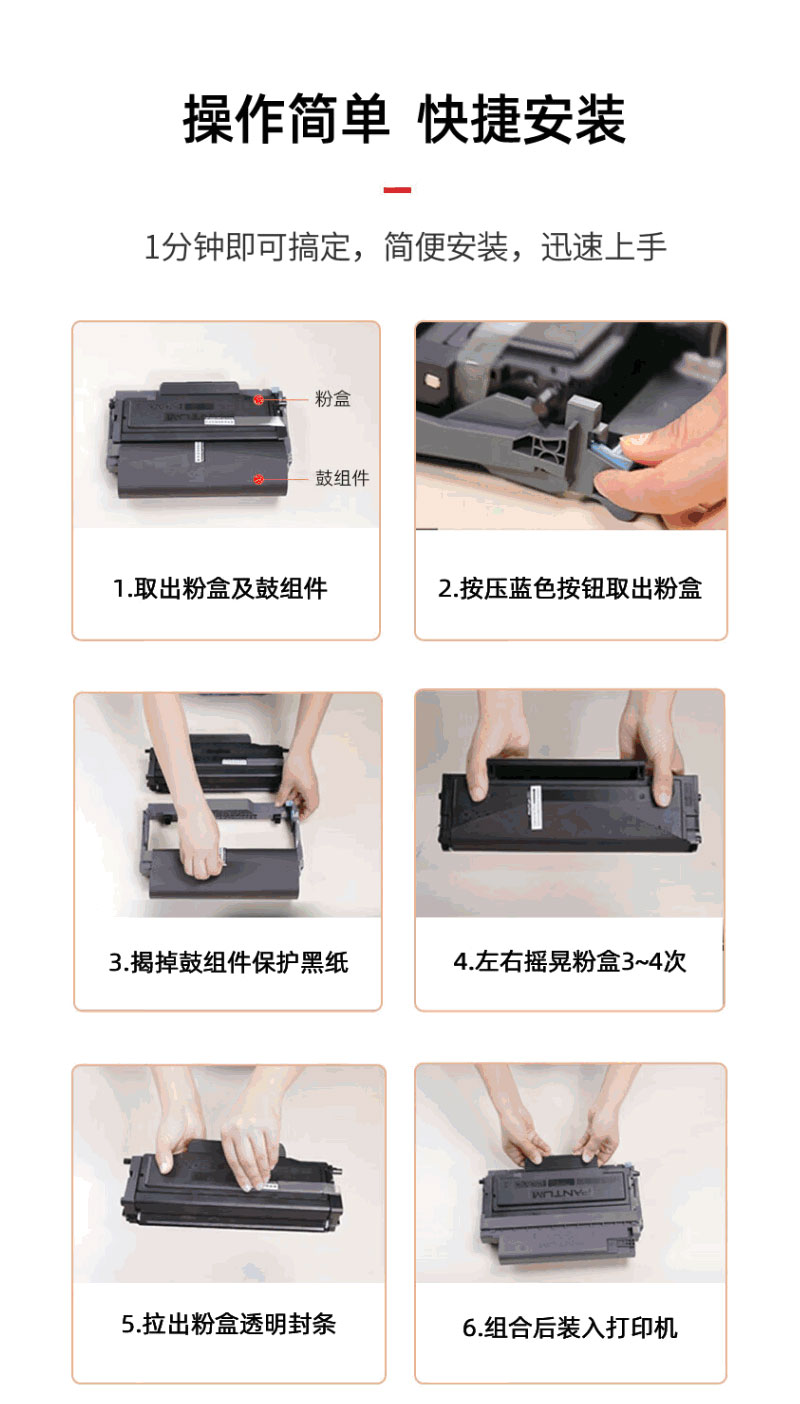 操作简单 快捷安装

1分钟即可搞定，简便安装，迅速上手

粉盒

鼓组件

1.取出粉盒及鼓组件

2.按压蓝色按钮取出粉盒

3.揭掉鼓组件保护黑纸

4.左右摇晃粉盒3~4次

5.拉出粉盒透明封条

PANTUM

6.组合后装入打印机