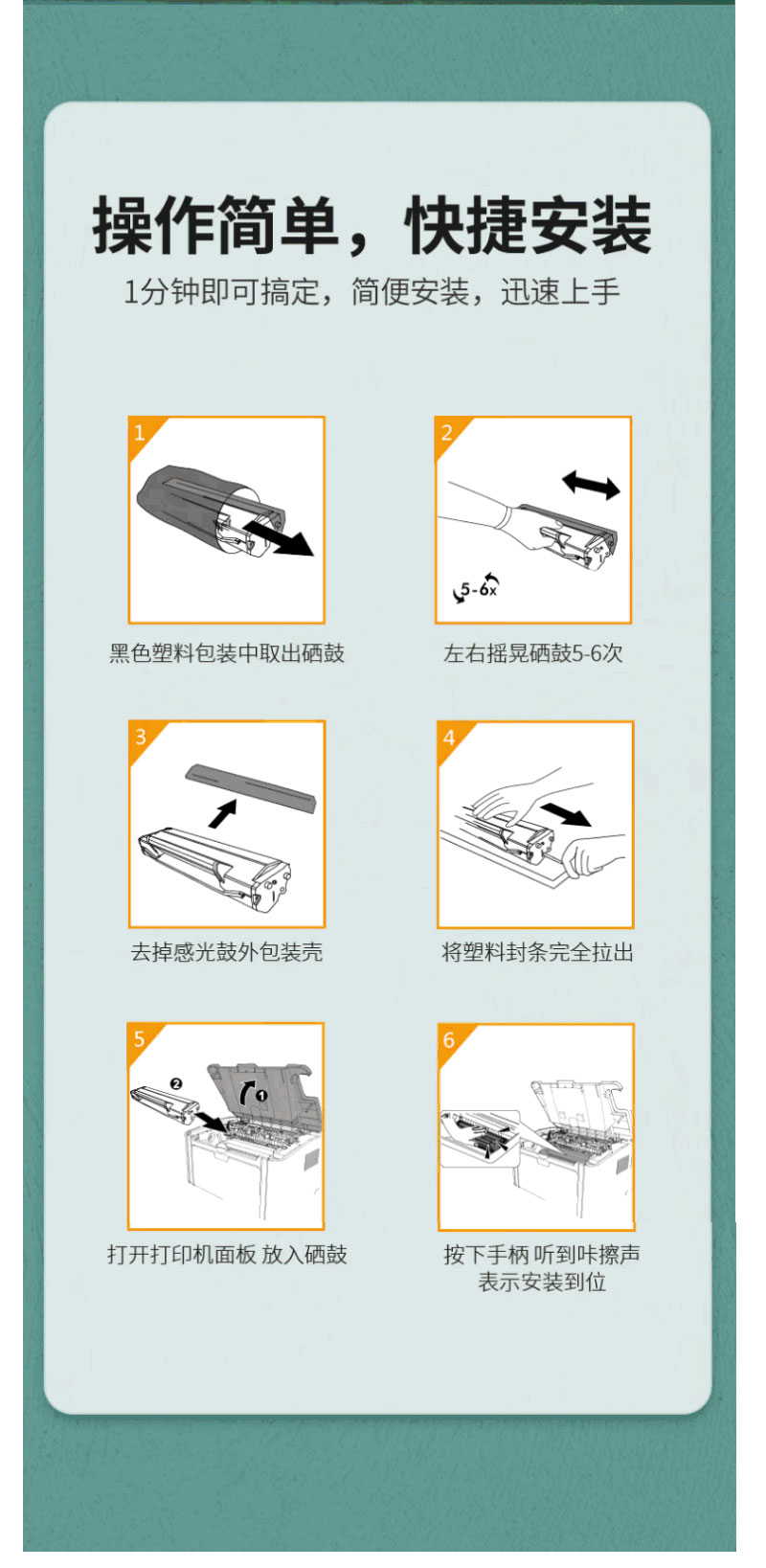 操作简单，快捷安装

1分钟即可搞定，简便安装，迅速上手

1

黑色塑料包装中取出硒鼓

2

5-6x

左右摇晃硒鼓5-6次

3

去掉感光鼓外包装壳

4

将塑料封条完全拉出

5

❷

❶

打开打印机面板 放入硒鼓

6

按下手柄 听到咔擦声 表示安装到位