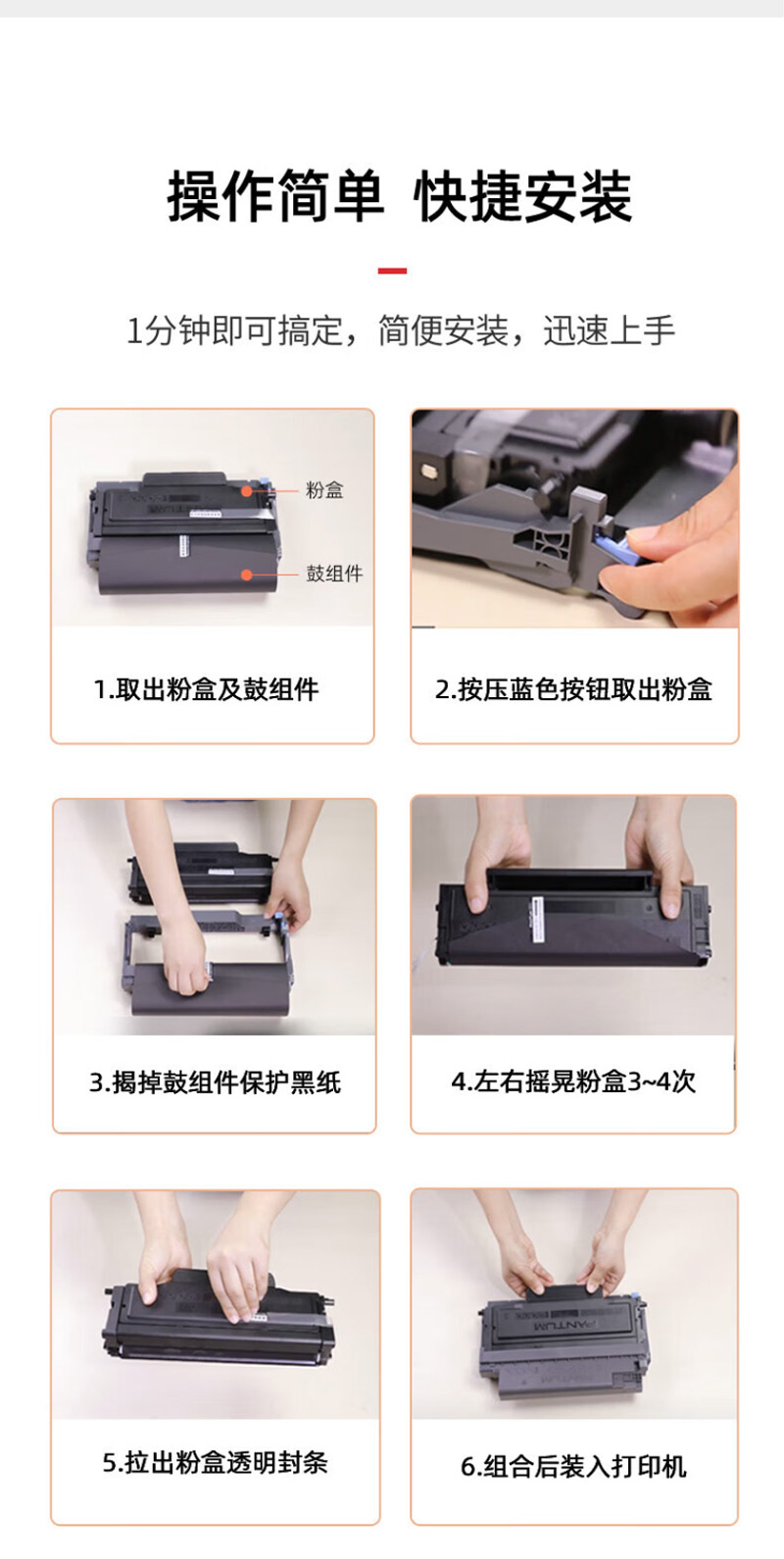 操作简单 快捷安装

1分钟即可搞定，简便安装，迅速上手

粉盒
鼓组件

1.取出粉盒及鼓组件

2.按压蓝色按钮取出粉盒

3.揭掉鼓组件保护黑纸

4.左右摇晃粉盒3~4次

5.拉出粉盒透明封条

PANTUM

6.组合后装入打印机