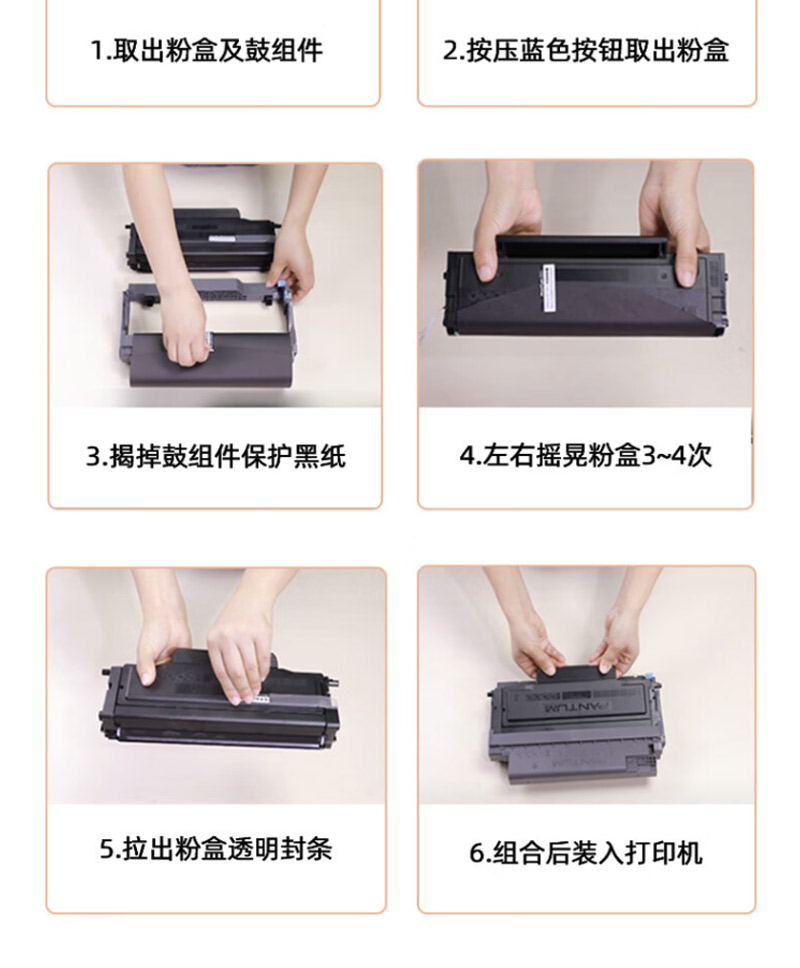 1.取出粉盒及鼓组件

2.按压蓝色按钮取出粉盒

3.揭掉鼓组件保护黑纸

4.左右摇晃粉盒3~4次

5.拉出粉盒透明封条

PANTUM

6.组合后装入打印机