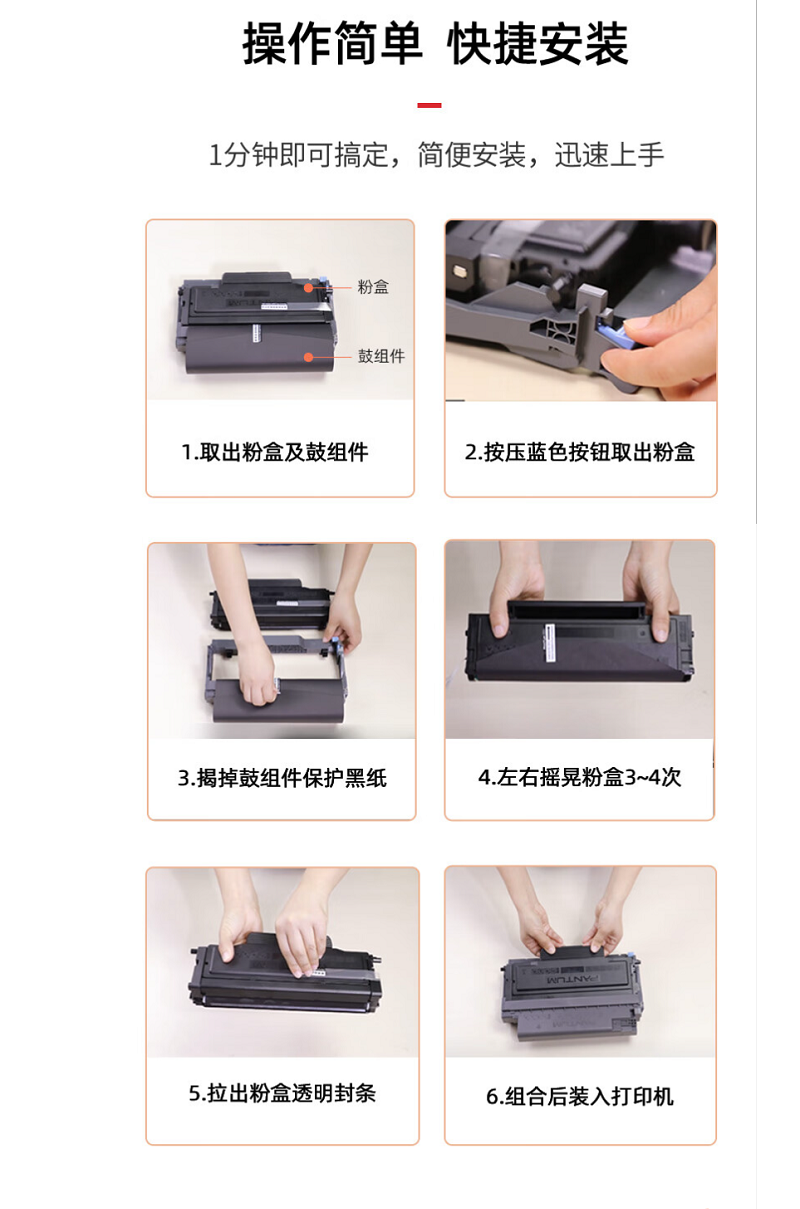 操作简单 快捷安装

1分钟即可搞定，简便安装，迅速上手

粉盒

鼓组件

1.取出粉盒及鼓组件

2.按压蓝色按钮取出粉盒

3.揭掉鼓组件保护黑纸

4.左右摇晃粉盒3~4次

5.拉出粉盒透明封条

PANTUM

6.组合后装入打印机