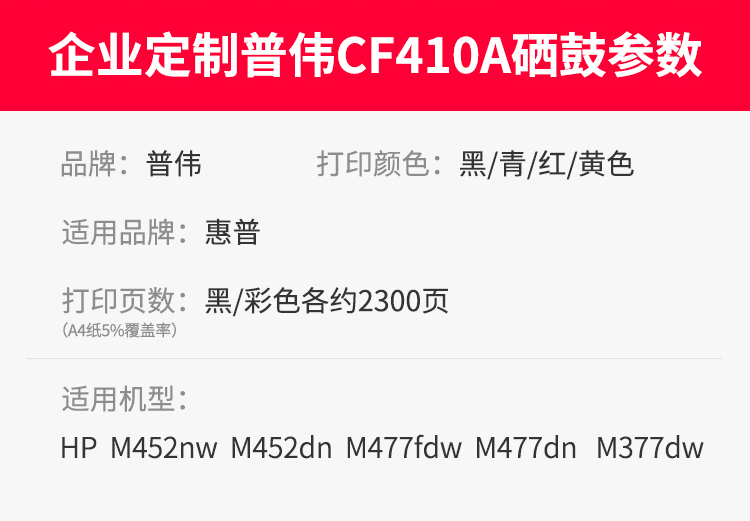 企业定制普伟CF410A硒鼓参数

品牌：普伟 打印颜色：黑/青/红/黄色

适用品牌：惠普

打印页数：黑/彩色各约2300页
（A4纸5%覆盖率）

适用机型：

HP M452nw M452dn M477fdw M477dn M377dw