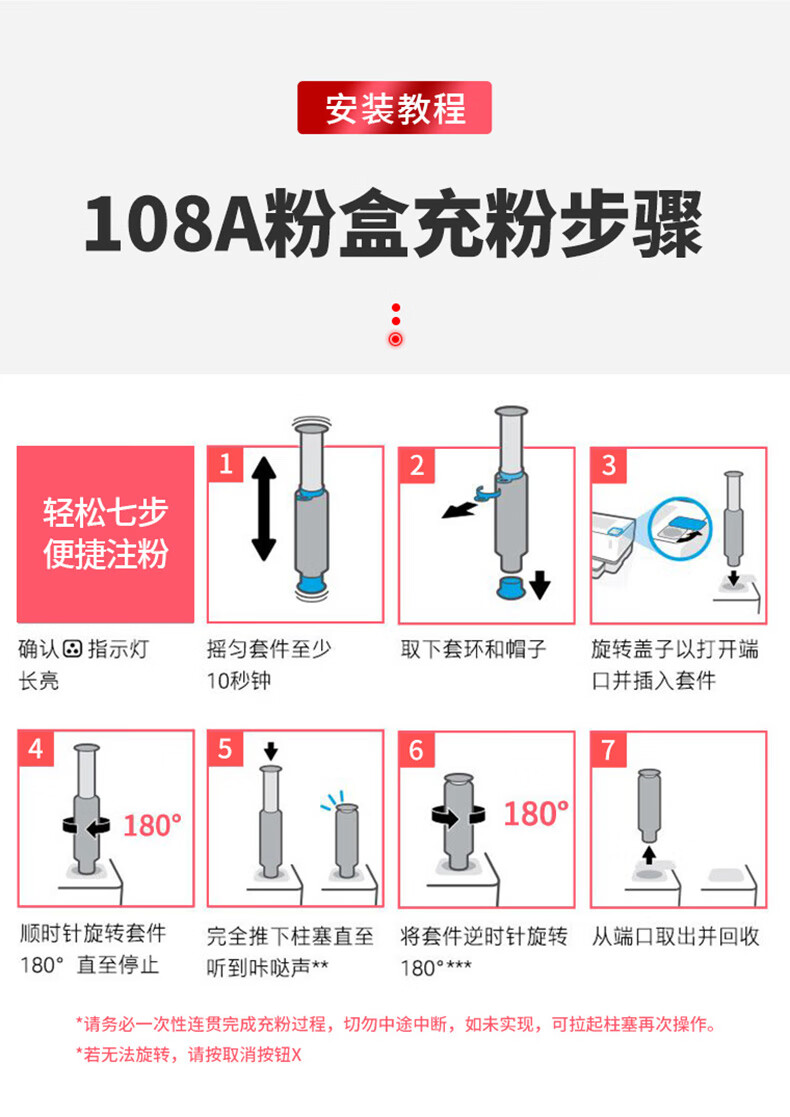 安装教程

108A粉盒充粉步骤

轻松七步
便捷注粉

确认 指示灯长亮

1

摇匀套件至少10秒钟

2

取下套环和帽子

3

旋转盖子以打开端口并插入套件

4

180°

顺时针旋转套件180° 直至停止

5

完全推下柱塞直至听到咔哒声**

6

180°

将套件逆时针旋转180°***

7

从端口取出并回收

*请务必一次性连贯完成充粉过程，切勿中途中断，如未实现，可拉起柱塞再次操作。
*若无法旋转，请按取消按钮X