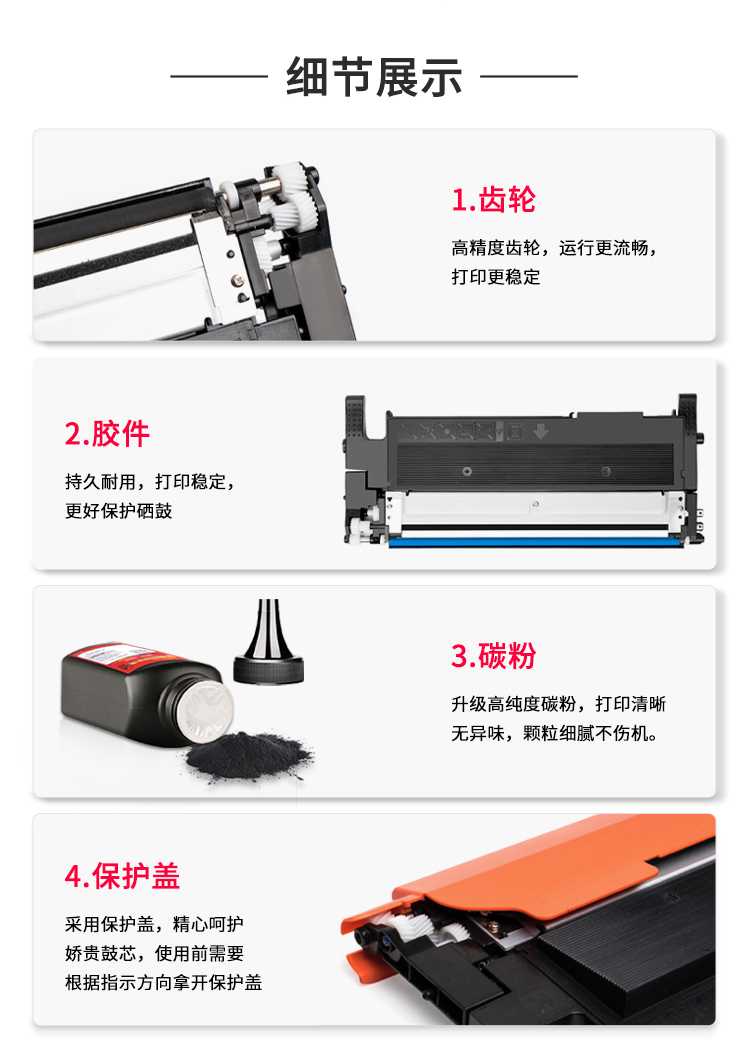 细节展示

1.齿轮

高精度齿轮，运行更流畅，打印更稳定

2.胶件

持久耐用，打印稳定，更好保护硒鼓

3.碳粉

升级高纯度碳粉，打印清晰无异味，颗粒细腻不伤机。

4.保护盖

采用保护盖，精心呵护娇贵鼓芯，使用前需要根据指示方向拿开保护盖