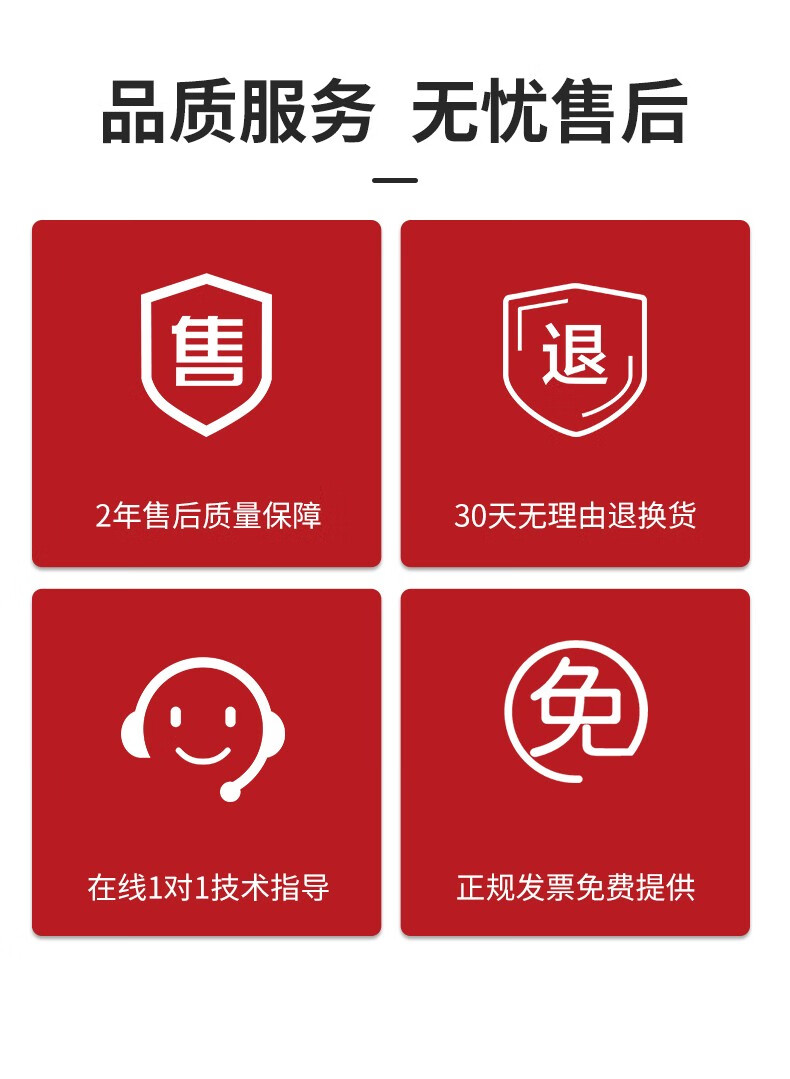 品质服务 无忧售后

售

2年售后质量保障

退

30天无理由退换货

在线1对1技术指导

免

正规发票免费提供